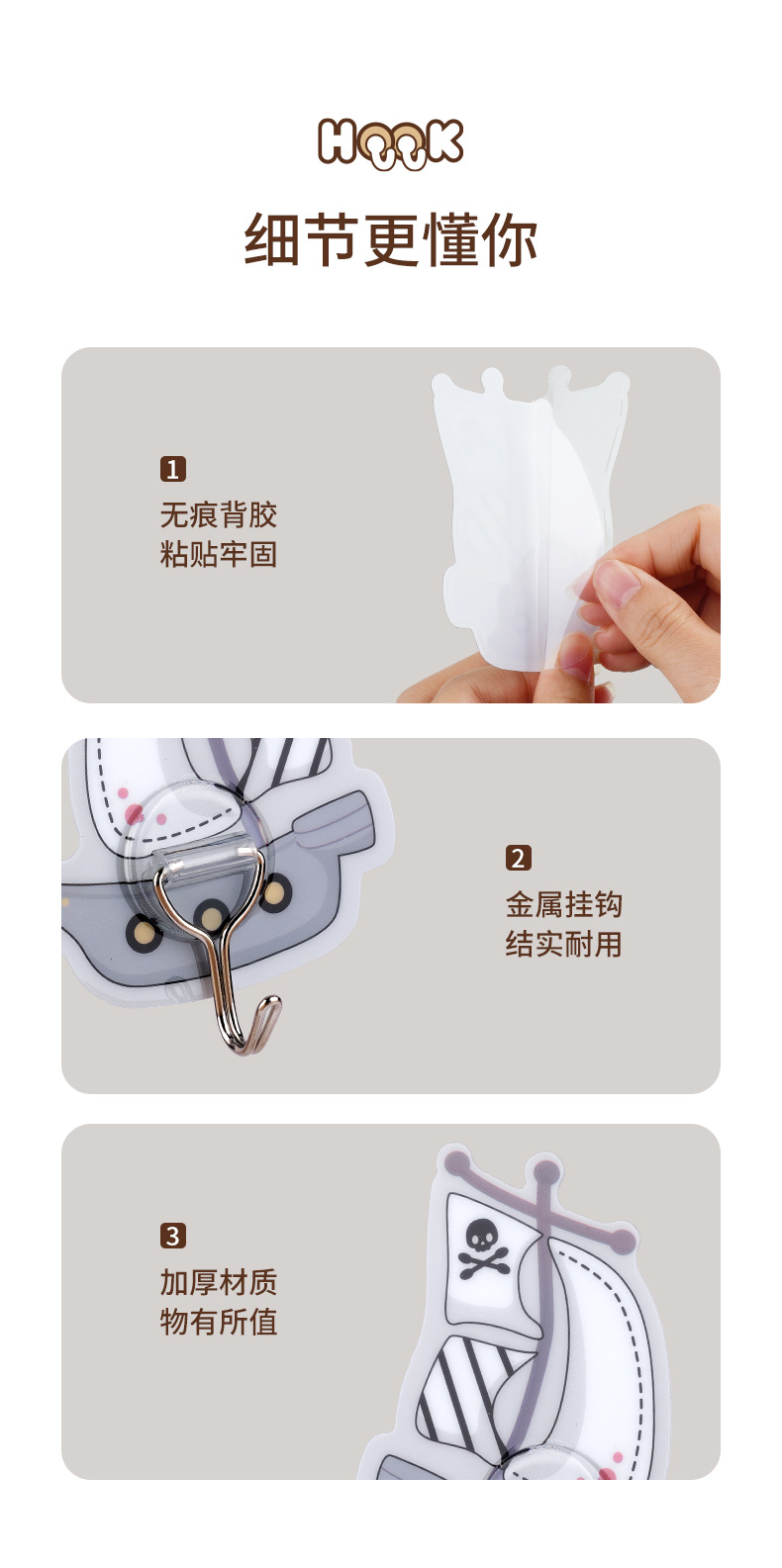 HOOK

细节更懂你

1
无痕背胶
粘贴牢固

2
金属挂钩
结实耐用

3
加厚材质
物有所值