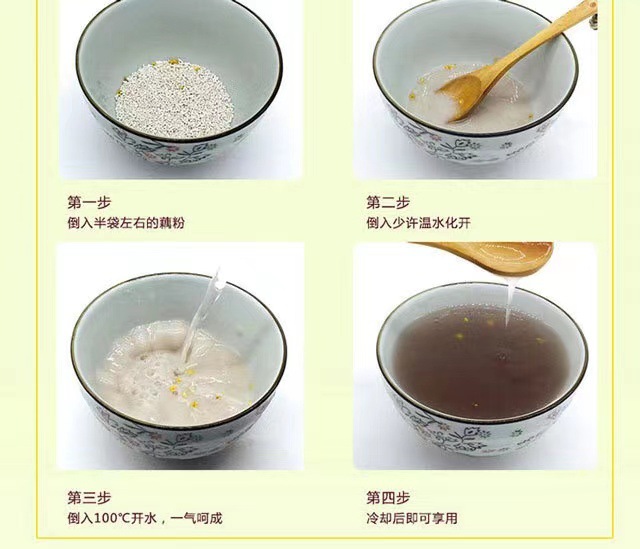 第一步
倒入半袋左右的藕粉

第二步
倒入少许温水化开

第三步
倒入100℃开水，一气呵成

第四步
冷却后即可享用