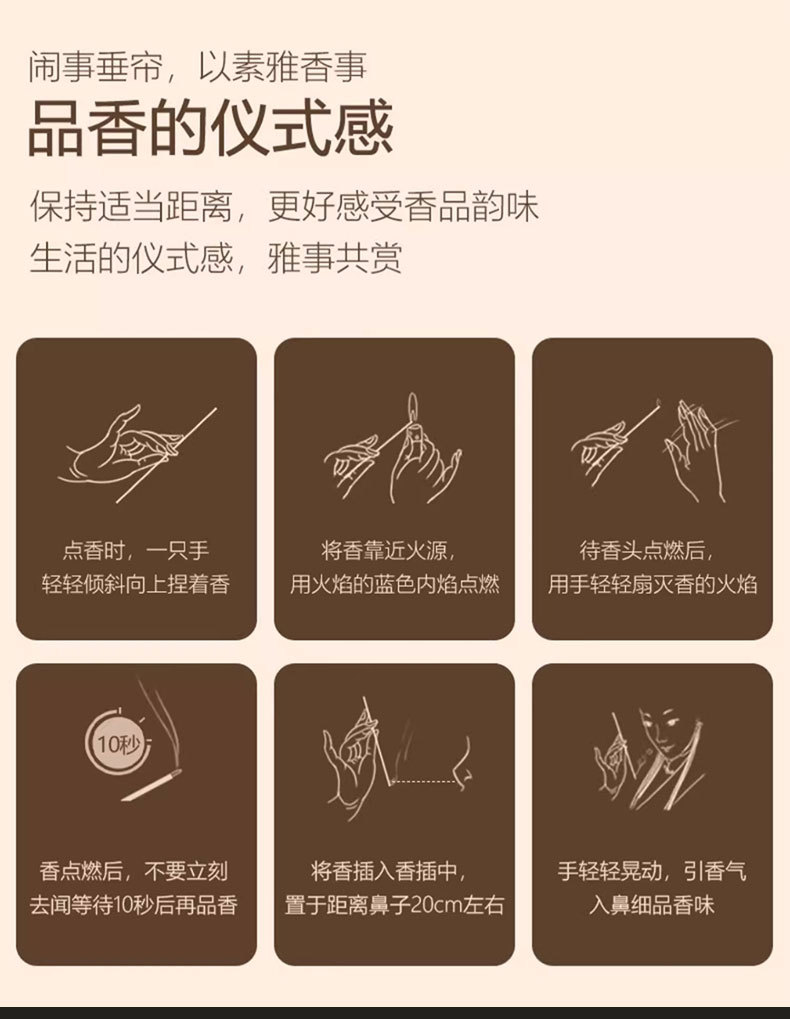 闹事垂帘，以素雅香事

品香的仪式感

保持适当距离，更好感受香品韵味
生活的仪式感，雅事共赏

点香时，一只手
轻轻倾斜向上捏着香

将香靠近火源，
用火焰的蓝色内焰点燃

待香头点燃后，
用手轻轻扇灭香的火焰

10秒

香点燃后，不要立刻
去闻等待10秒后再品香

将香插入香插中，
置于距离鼻子20cm左右

手轻轻晃动，引香气
入鼻细品香味