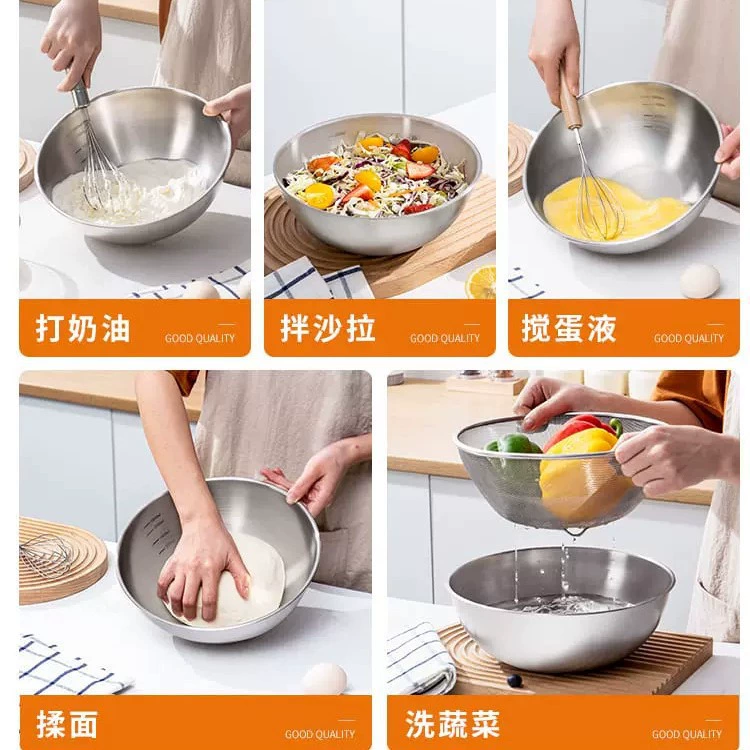 打奶油 GOOD QUALITY

拌沙拉 GOOD QUALITY

搅蛋液 GOOD QUALITY

揉面 GOOD QUALITY

洗蔬菜 GOOD QUALITY