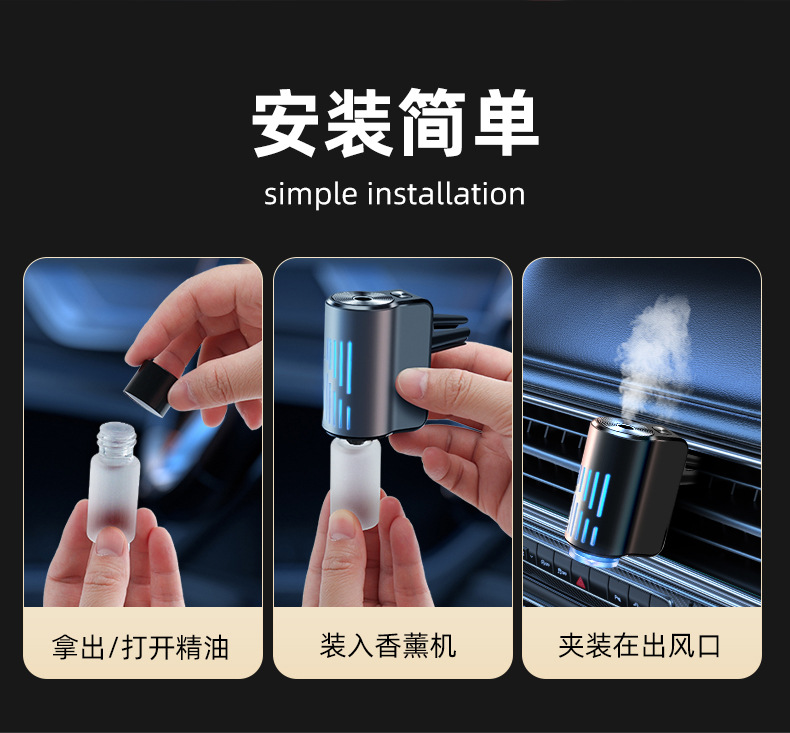 安装简单

simple installation

拿出/打开精油

装入香薰机

夹装在出风口