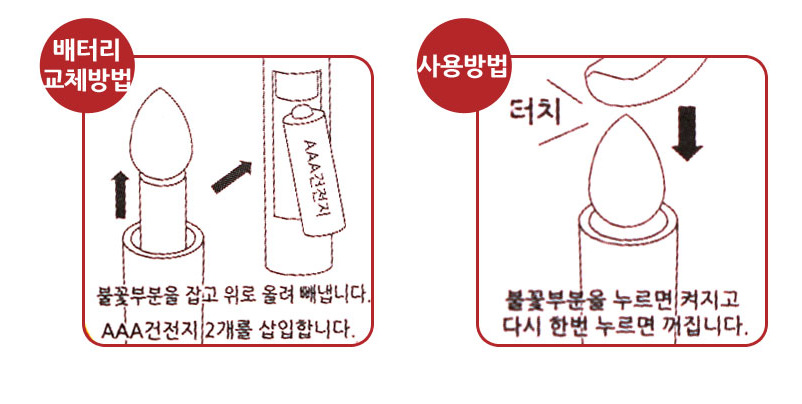 배터리 교체방법

AAA건전지

불꽃부분을 잡고 위로 올려 빼냅니다.
AAA건전지 2개를 삽입합니다.

사용방법

터치

불꽃부분을 누르면 켜지고
다시 한번 누르면 꺼집니다.