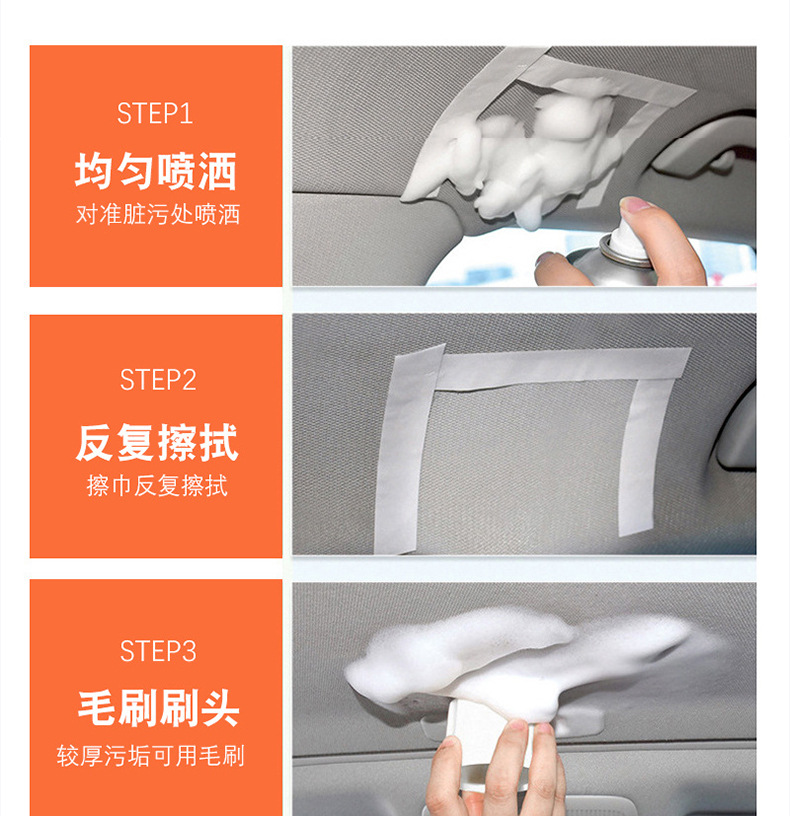 STEP1
均匀喷洒
对准脏污处喷洒

STEP2
反复擦拭
擦巾反复擦拭

STEP3
毛刷刷头
较厚污垢可用毛刷