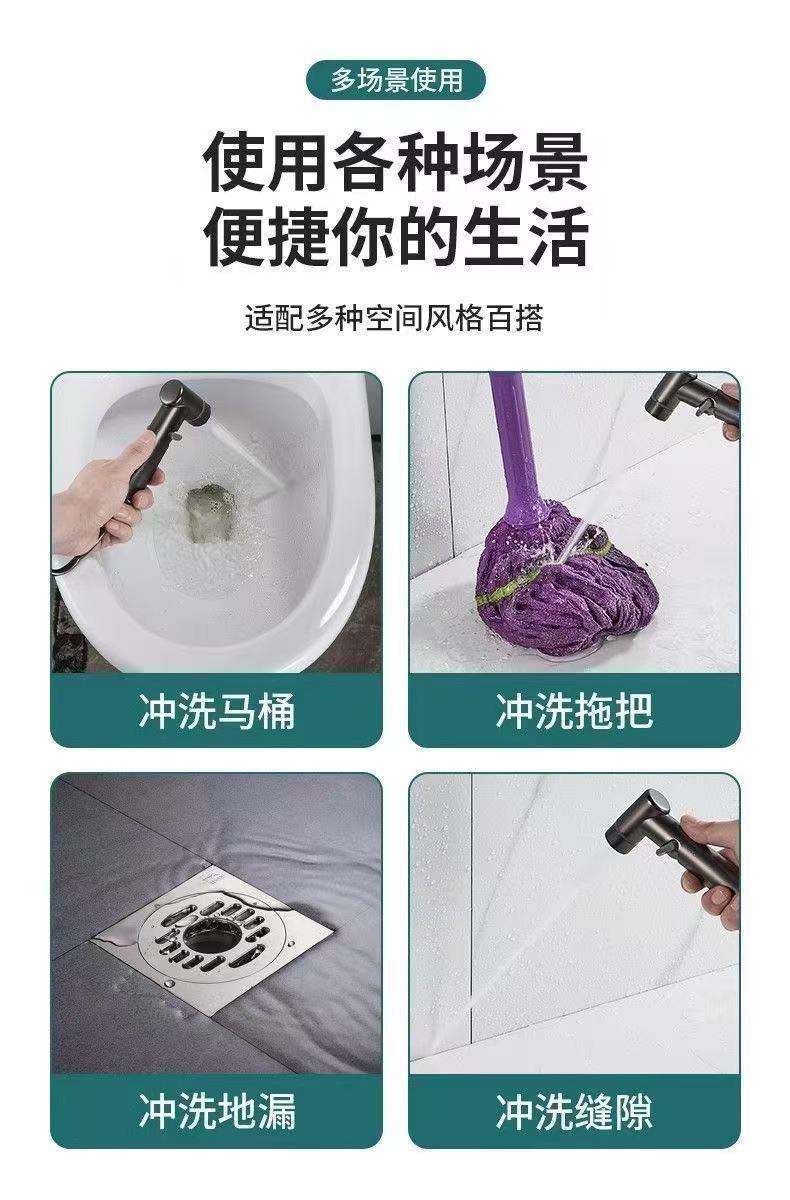 多场景使用

使用各种场景
便捷你的生活

适配多种空间风格百搭

冲洗马桶

冲洗拖把

冲洗地漏

冲洗缝隙