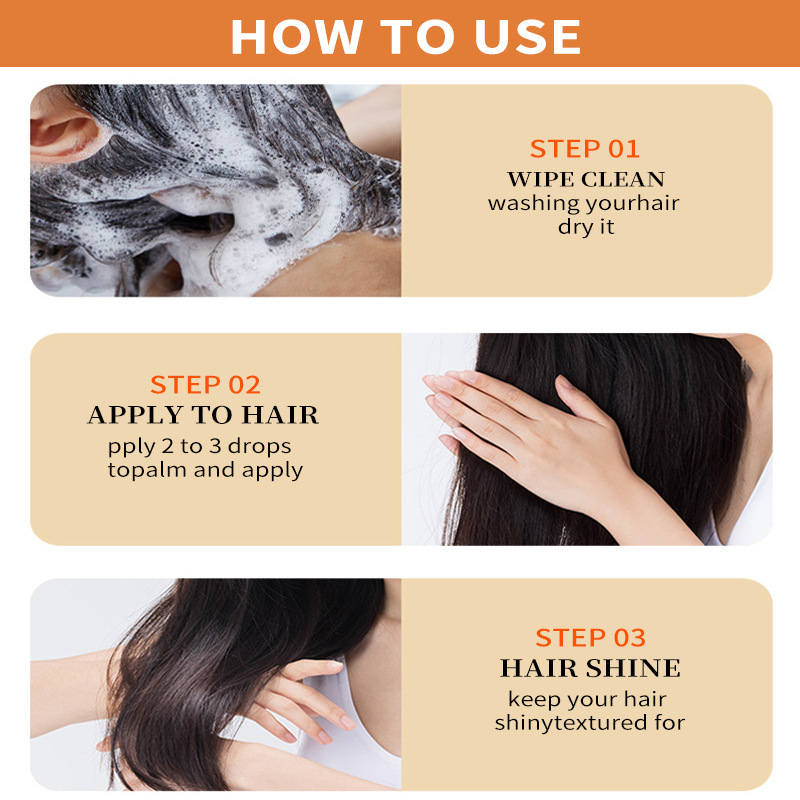 HOW TO USE

STEP 01
WIPE CLEAN
washing yourhair dry it

STEP 02
APPLY TO HAIR
pply 2 to 3 drops topalm and apply

STEP 03
HAIR SHINE
keep your hair shinytextured for