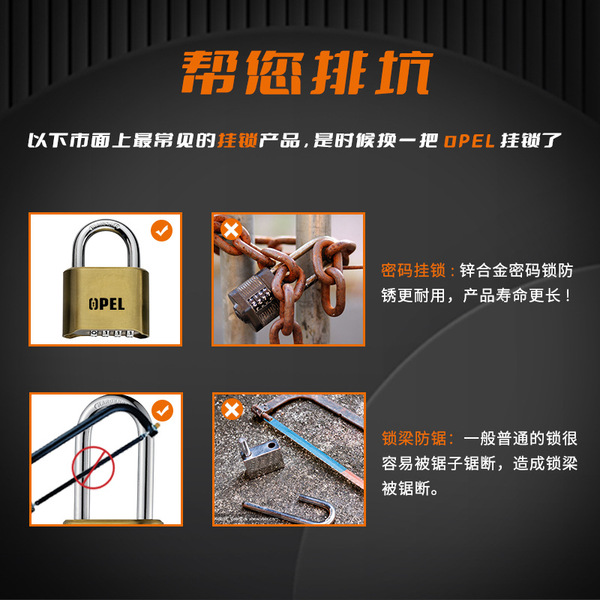 帮您排坑

以下市面上最常见的挂锁产品，是时候换一把 OPEL 挂锁了

OPEL

密码挂锁：锌合金密码锁防锈更耐用，产品寿命更长！

锁梁防锯：一般普通的锁很容易被锯子锯断，造成锁梁被锯断。