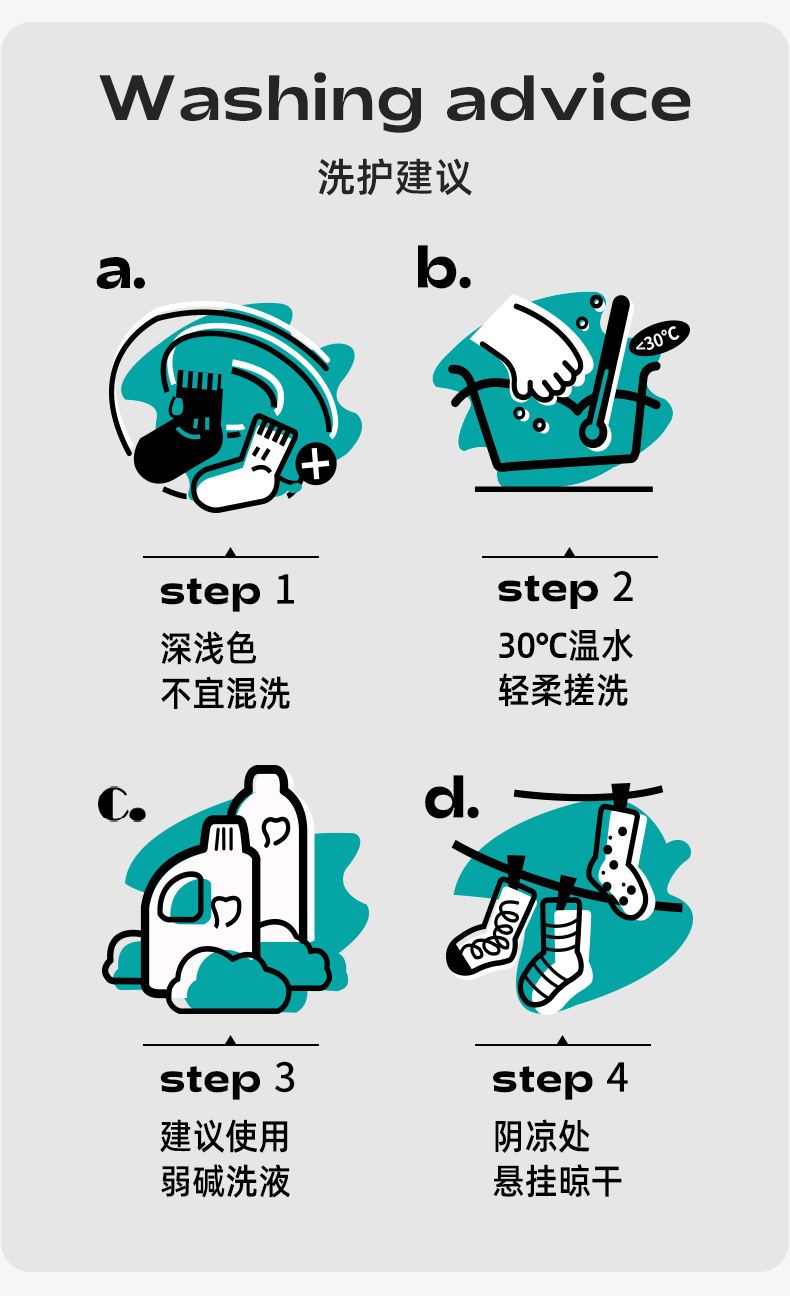 Washing advice

洗护建议

a.

step 1

深浅色
不宜混洗

b.

<30℃

step 2

30℃温水
轻柔搓洗

c.

step 3

建议使用
弱碱洗液

d.

step 4

阴凉处
悬挂晾干