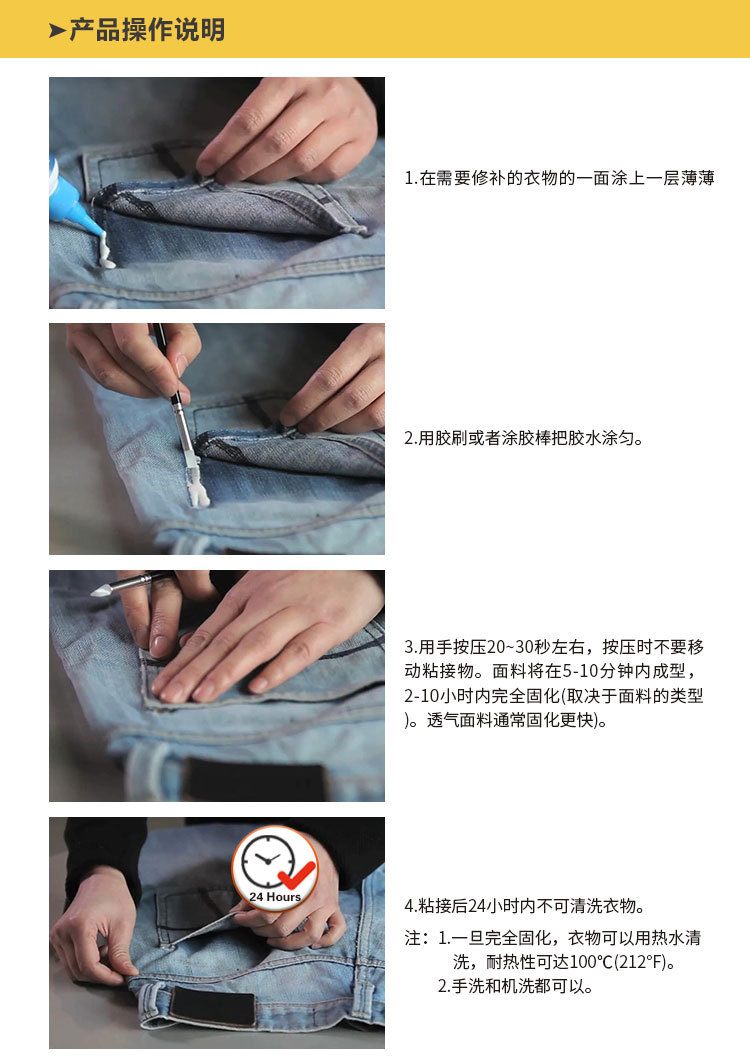 ➤产品操作说明

1.在需要修补的衣物的一面涂上一层薄薄

2.用胶刷或者涂胶棒把胶水涂匀。

3.用手按压20~30秒左右，按压时不要移动粘接物。面料将在5-10分钟内成型，2-10小时内完全固化(取决于面料的类型)。透气面料通常固化更快)。

24 Hours

4.粘接后24小时内不可清洗衣物。

注：1.一旦完全固化，衣物可以用热水清洗，耐热性可达100℃(212°F)。
2.手洗和机洗都可以。