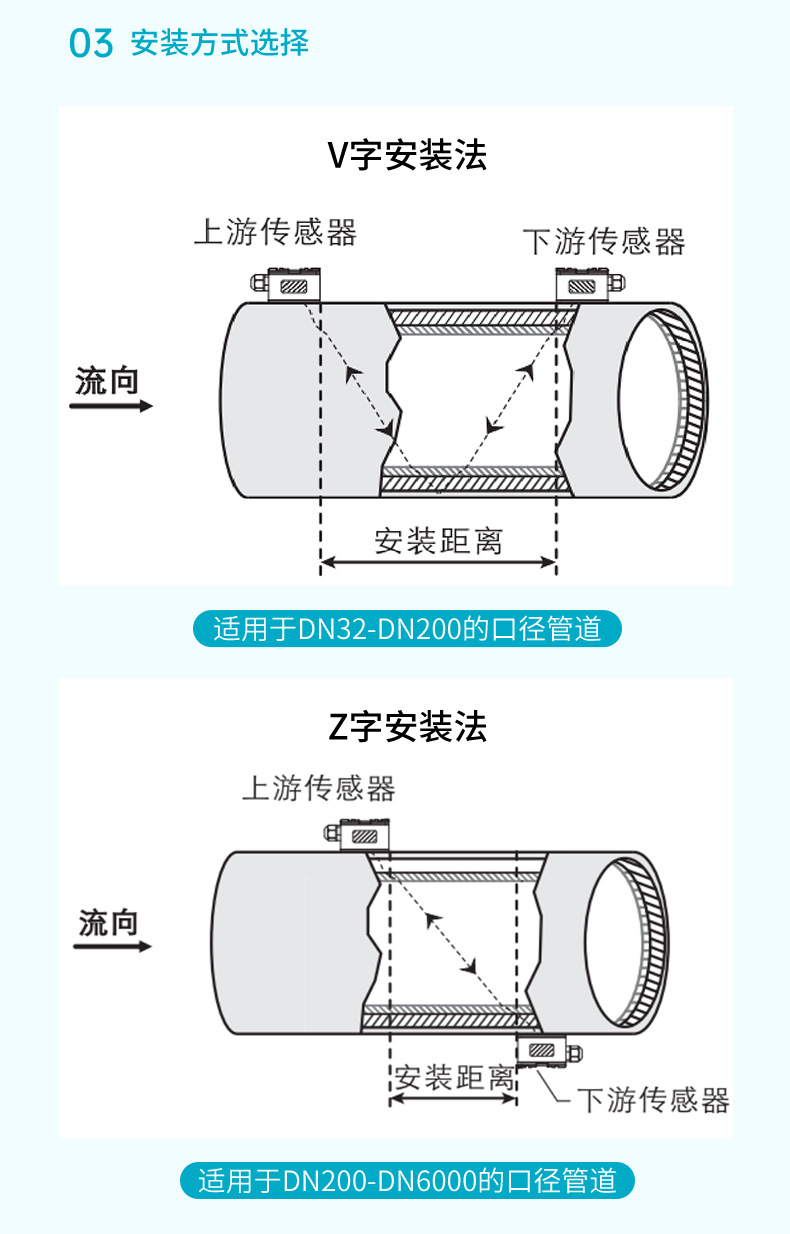 03 安装方式选择

V字安装法

上游传感器

下游传感器

流向

安装距离

适用于DN32-DN200的口径管道

Z字安装法

上游传感器

流向

安装距离

下游传感器

适用于DN200-DN6000的口径管道