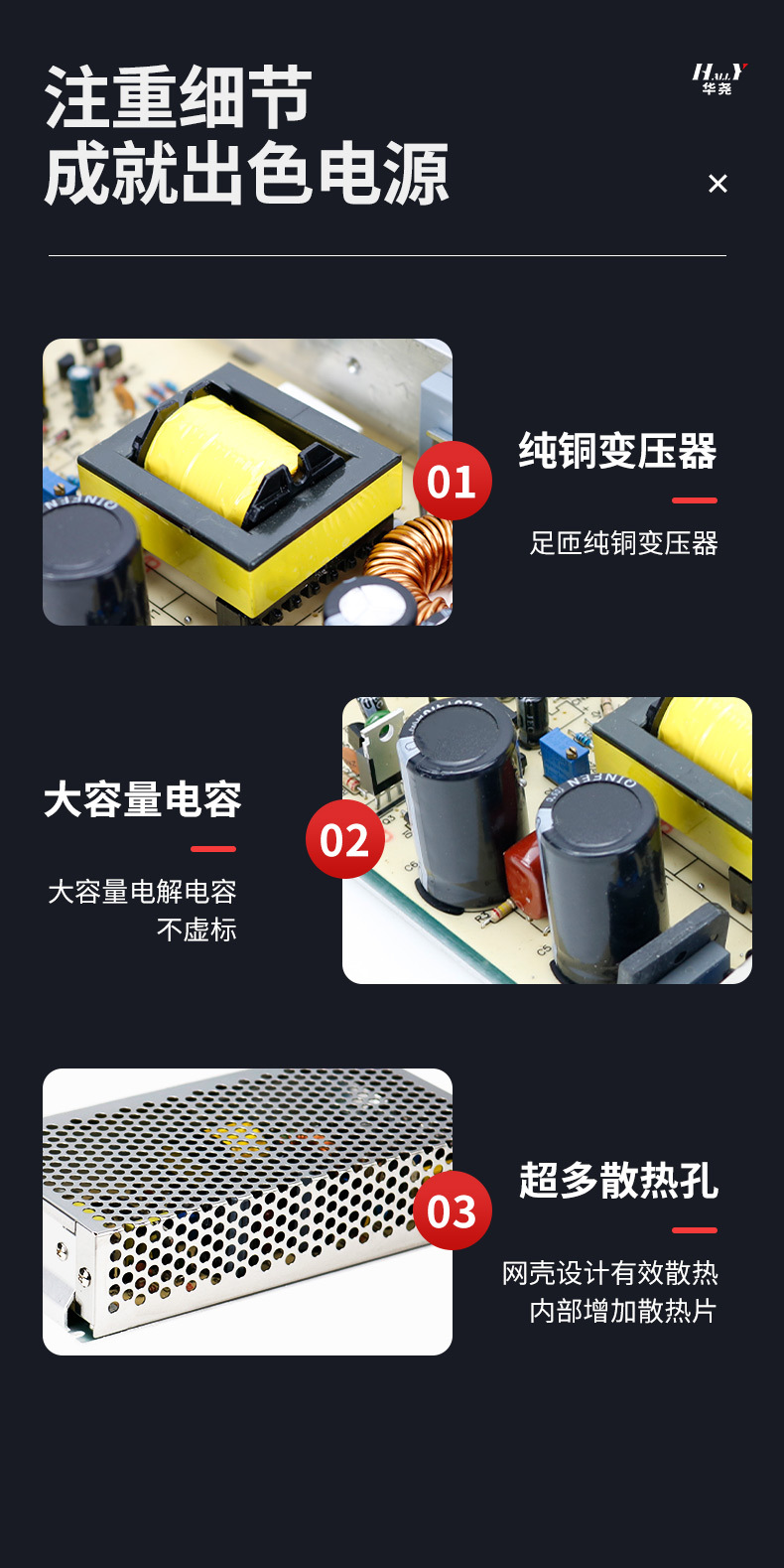 注重细节
成就出色电源

HALLY
华尧

×

01
纯铜变压器
足匝纯铜变压器

大容量电容
大容量电解电容
不虚标
02

03
超多散热孔
网壳设计有效散热
内部增加散热片