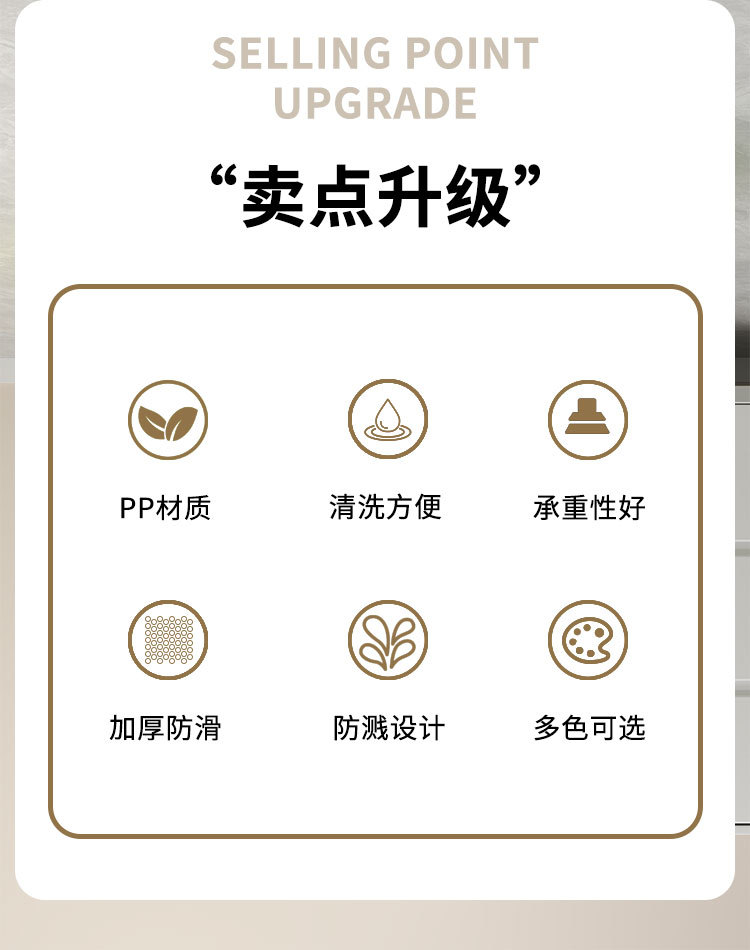 SELLING POINT
UPGRADE

“卖点升级”

PP材质 清洗方便 承重性好

加厚防滑 防溅设计 多色可选