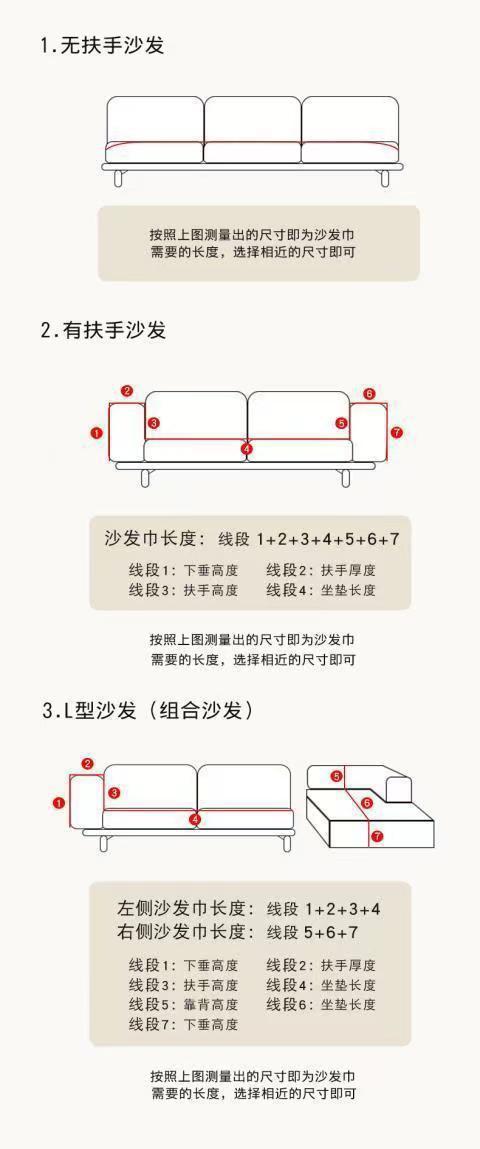 1.无扶手沙发

按照上图测量出的尺寸即为沙发巾需要的长度，选择相近的尺寸即可

2.有扶手沙发

2
1
3
4
5
6
7

沙发巾长度：线段 1+2+3+4+5+6+7

线段1：下垂高度 线段2：扶手厚度
线段3：扶手高度 线段4：坐垫长度

按照上图测量出的尺寸即为沙发巾需要的长度，选择相近的尺寸即可

3.L型沙发（组合沙发）

2
1
3
4
5
6
7

左侧沙发巾长度：线段 1+2+3+4
右侧沙发巾长度：线段 5+6+7

线段1：下垂高度 线段2：扶手厚度
线段3：扶手高度 线段4：坐垫长度
线段5：靠背高度 线段6：坐垫长度
线段7：下垂高度

按照上图测量出的尺寸即为沙发巾需要的长度，选择相近的尺寸即可