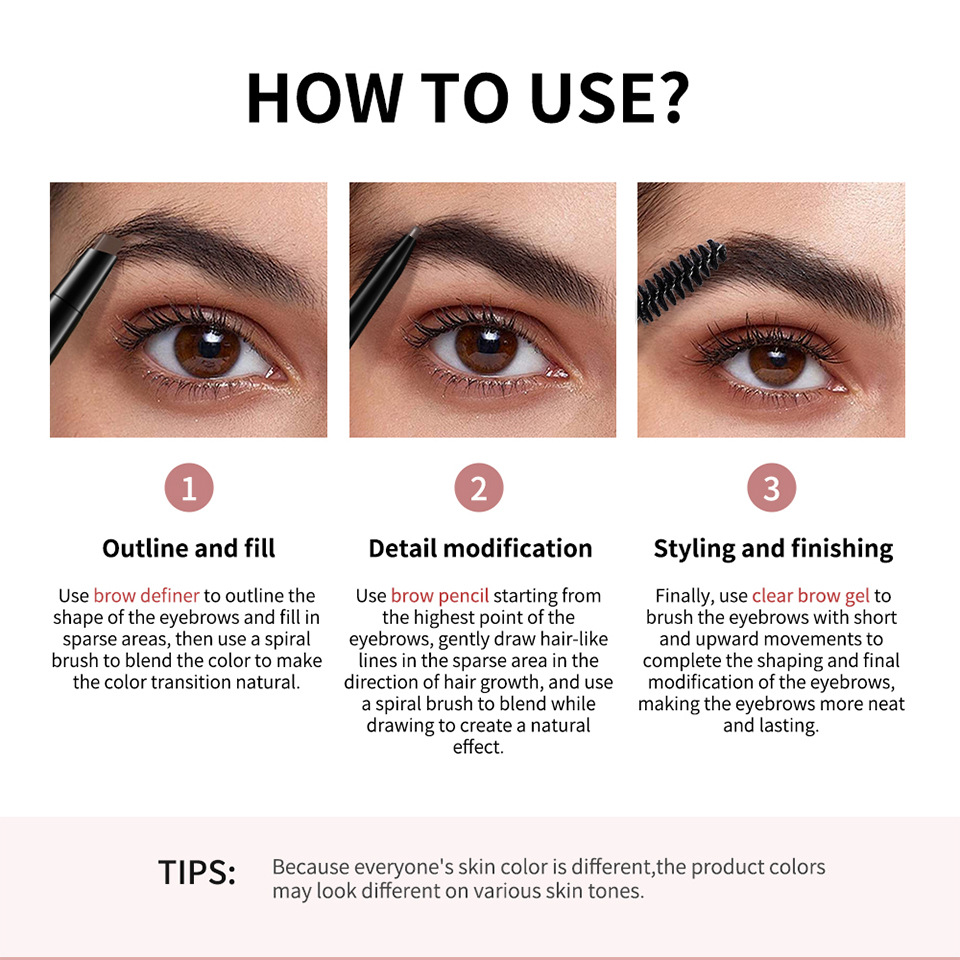 HOW TO USE?

1

Outline and fill

Use brow definer to outline the shape of the eyebrows and fill in sparse areas, then use a spiral brush to blend the color to make the color transition natural.

2

Detail modification

Use brow pencil starting from the highest point of the eyebrows, gently draw hair-like lines in the sparse area in the direction of hair growth, and use a spiral brush to blend while drawing to create a natural effect.

3

Styling and finishing

Finally, use clear brow gel to brush the eyebrows with short and upward movements to complete the shaping and final modification of the eyebrows, making the eyebrows more neat and lasting.

TIPS: Because everyone's skin color is different,the product colors may look different on various skin tones.