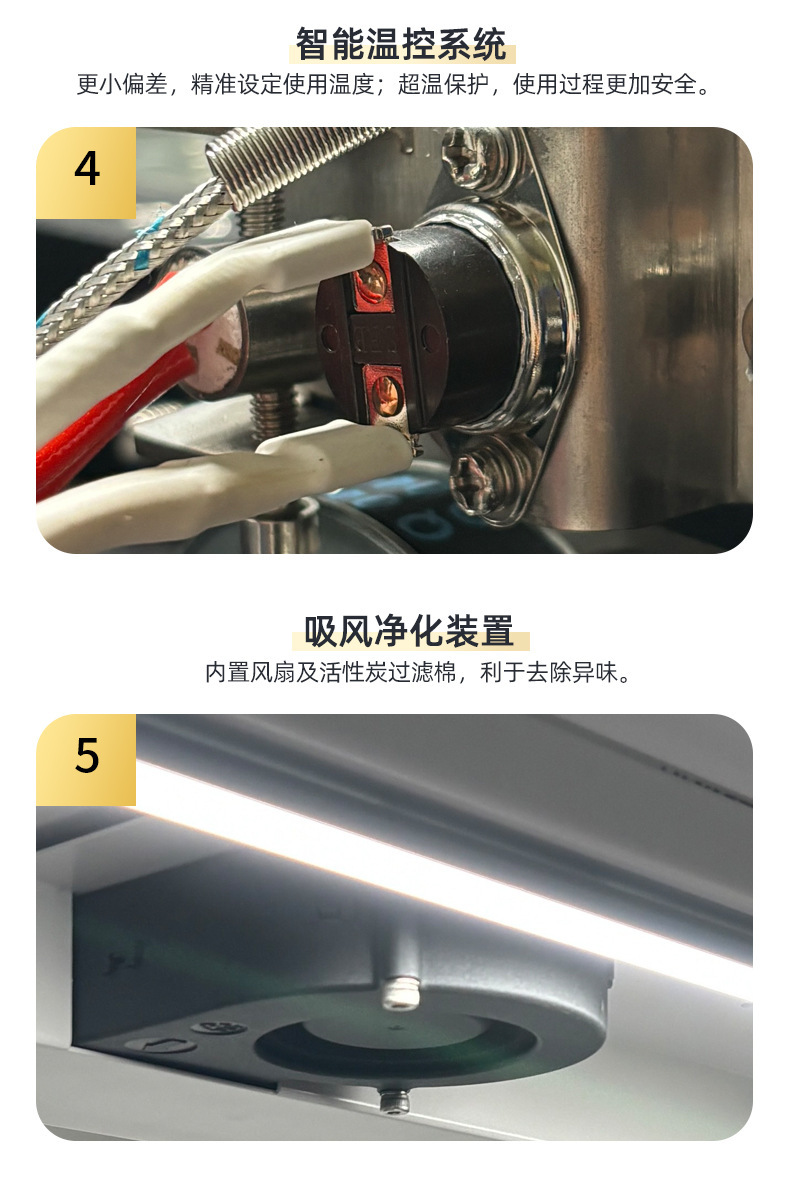 智能温控系统

更小偏差，精准设定使用温度；超温保护，使用过程更加安全。

4

吸风净化装置

内置风扇及活性炭过滤棉，利于去除异味。

5