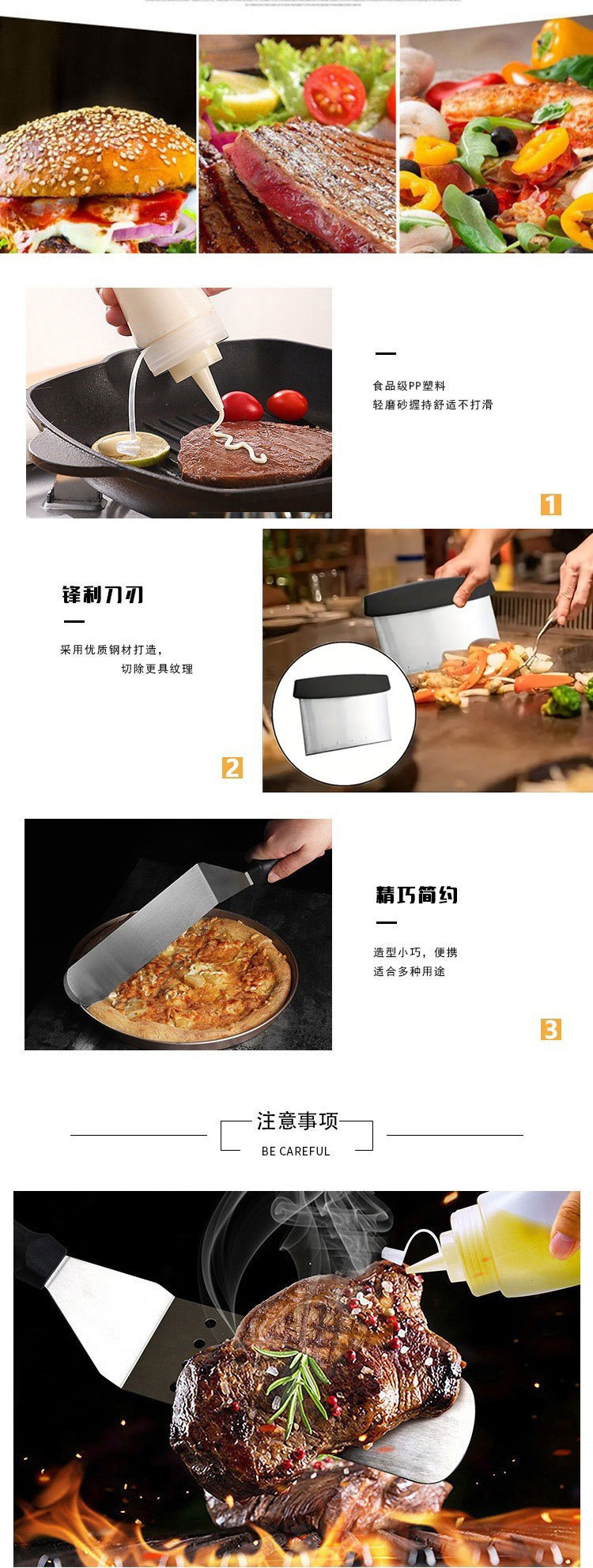 食品级PP塑料
轻磨砂握持舒适不打滑

1

锋利刀刃

采用优质钢材打造，
切除更具纹理

2

精巧简约

造型小巧，便携
适合多种用途

3

注意事项
BE CAREFUL