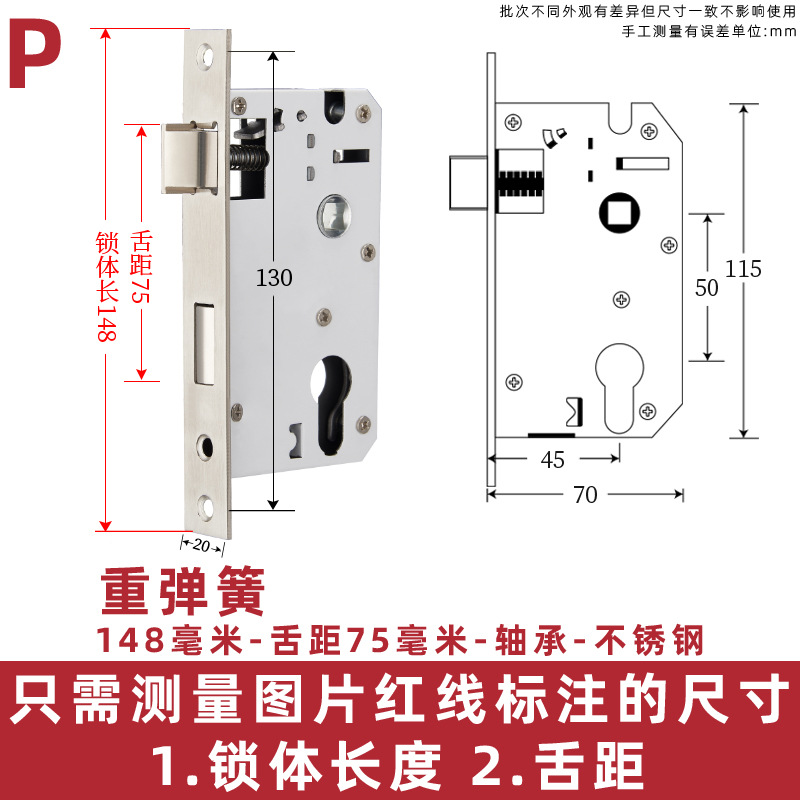 P

批次不同外观有差异但尺寸一致不影响使用
手工测量有误差单位:mm

锁体长148
舌距75
130
20

50
115
45
70

重弹簧
148毫米-舌距75毫米-轴承-不锈钢

只需测量图片红线标注的尺寸
1.锁体长度 2.舌距