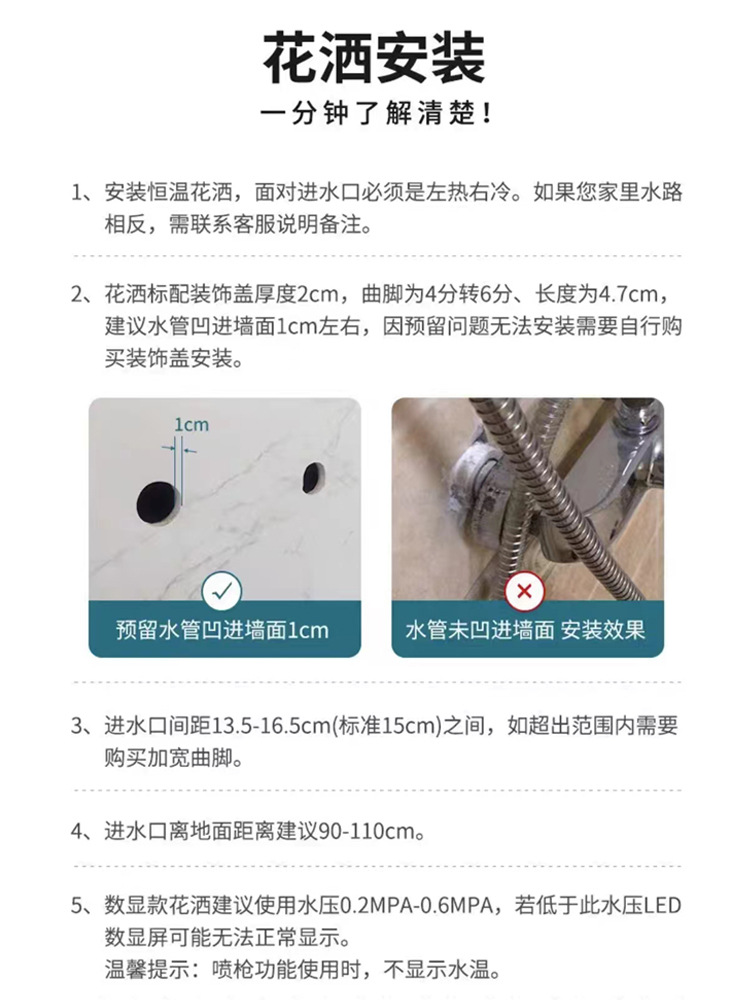 花洒安装

一分钟了解清楚！

1、安装恒温花洒，面对进水口必须是左热右冷。如果您家里水路相反，需联系客服说明备注。

2、花洒标配装饰盖厚度2cm，曲脚为4分转6分、长度为4.7cm，建议水管凹进墙面1cm左右，因预留问题无法安装需要自行购买装饰盖安装。

1cm

预留水管凹进墙面1cm

水管未凹进墙面 安装效果

3、进水口间距13.5-16.5cm(标准15cm)之间，如超出范围内需要购买加宽曲脚。

4、进水口离地面距离建议90-110cm。

5、数显款花洒建议使用水压0.2MPA-0.6MPA，若低于此水压LED数显屏可能无法正常显示。
温馨提示：喷枪功能使用时，不显示水温。