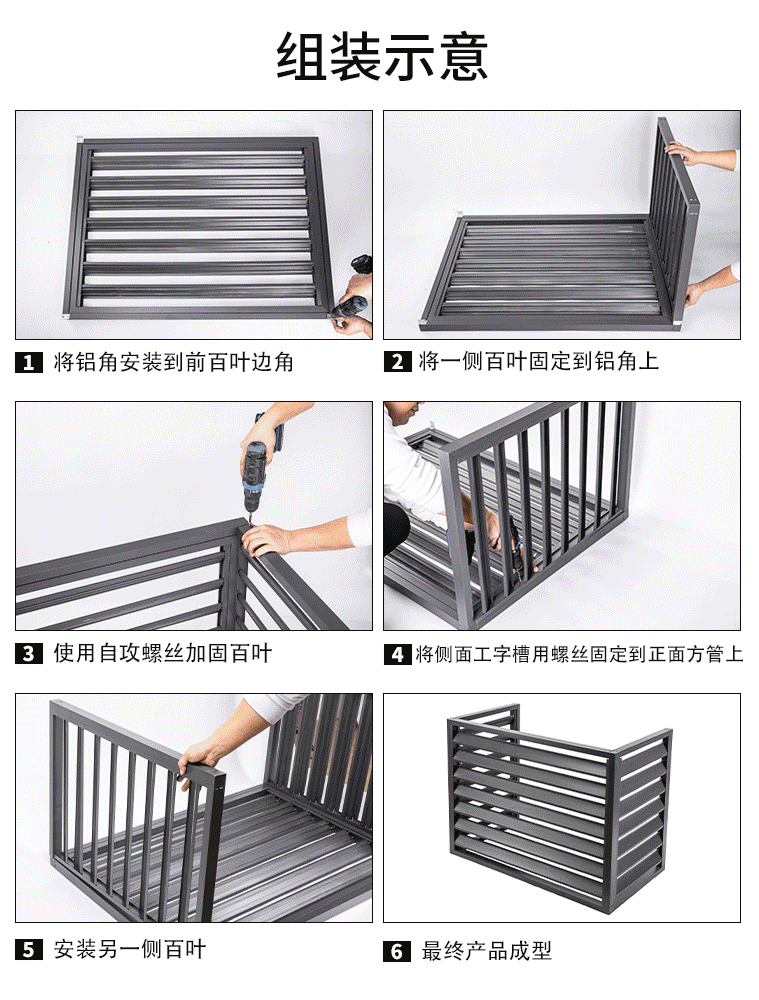 组装示意

1 将铝角安装到前百叶边角

2 将一侧百叶固定到铝角上

3 使用自攻螺丝加固百叶

4 将侧面工字槽用螺丝固定到正面方管上

5 安装另一侧百叶

6 最终产品成型