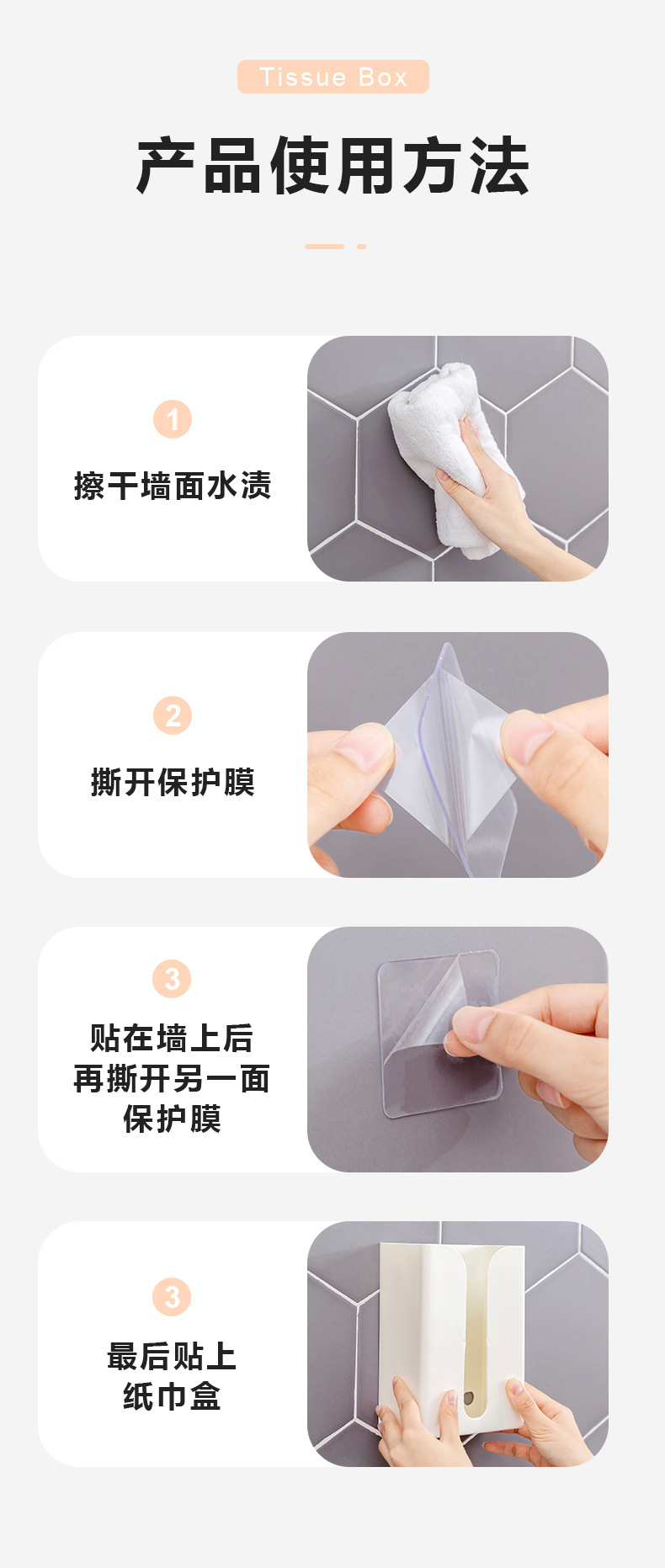 Tissue Box

产品使用方法

1

擦干墙面水渍

2

撕开保护膜

3

贴在墙上后
再撕开另一面
保护膜

3

最后贴上
纸巾盒