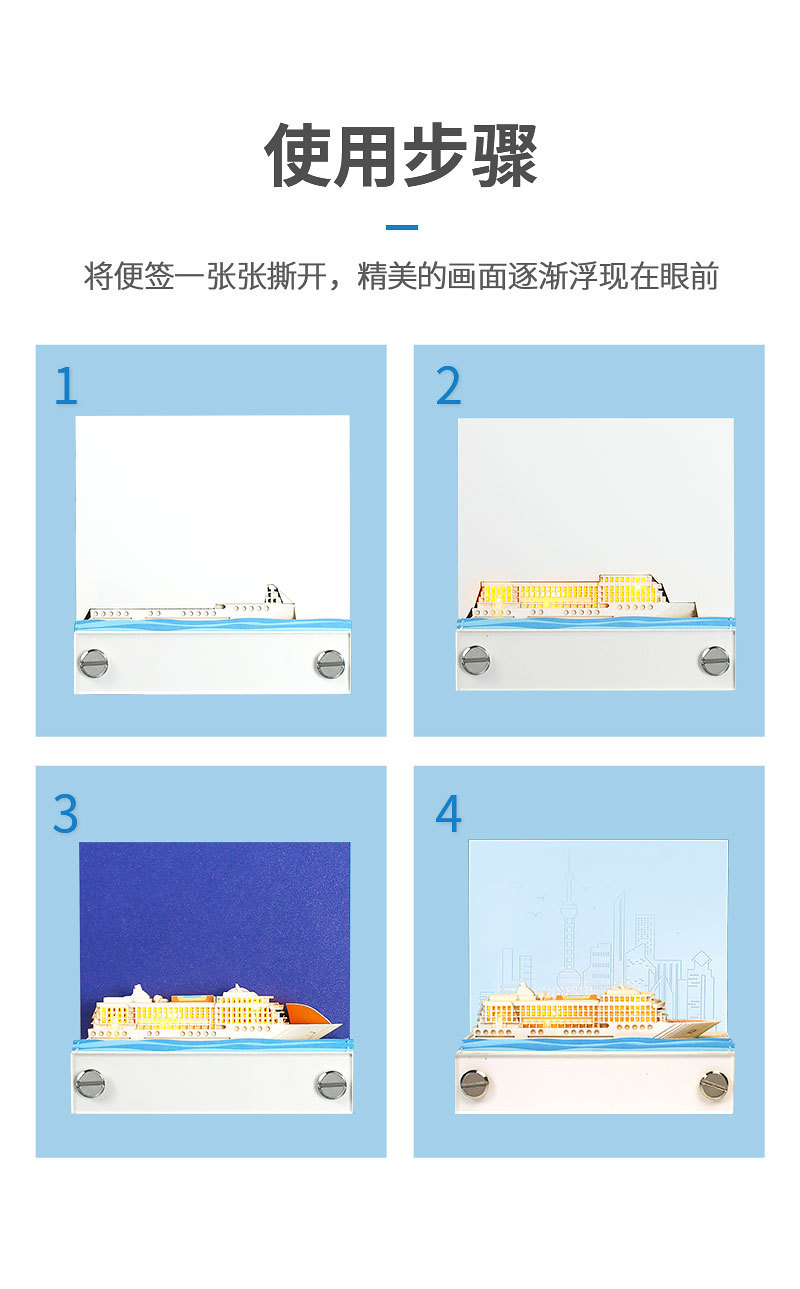 使用步骤

将便签一张张撕开，精美的画面逐渐浮现在眼前

1

2

3

4