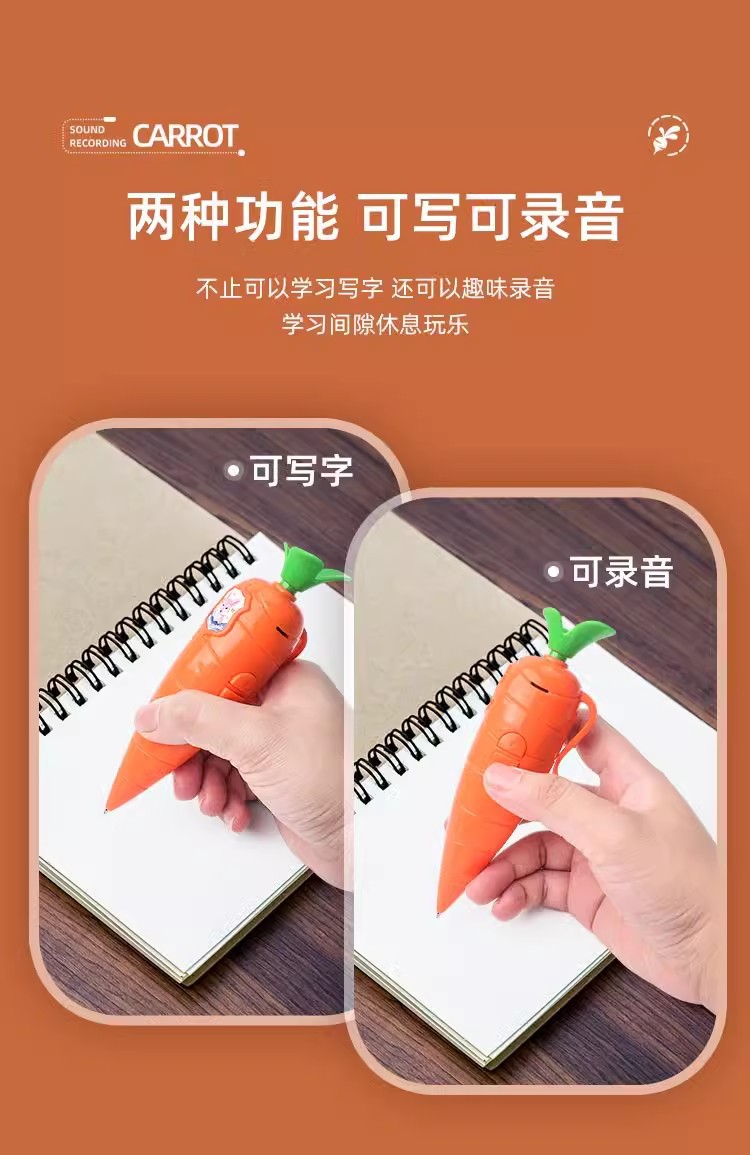 SOUND RECORDING CARROT

两种功能 可写可录音

不止可以学习写字 还可以趣味录音
学习间隙休息玩乐

可写字

可录音