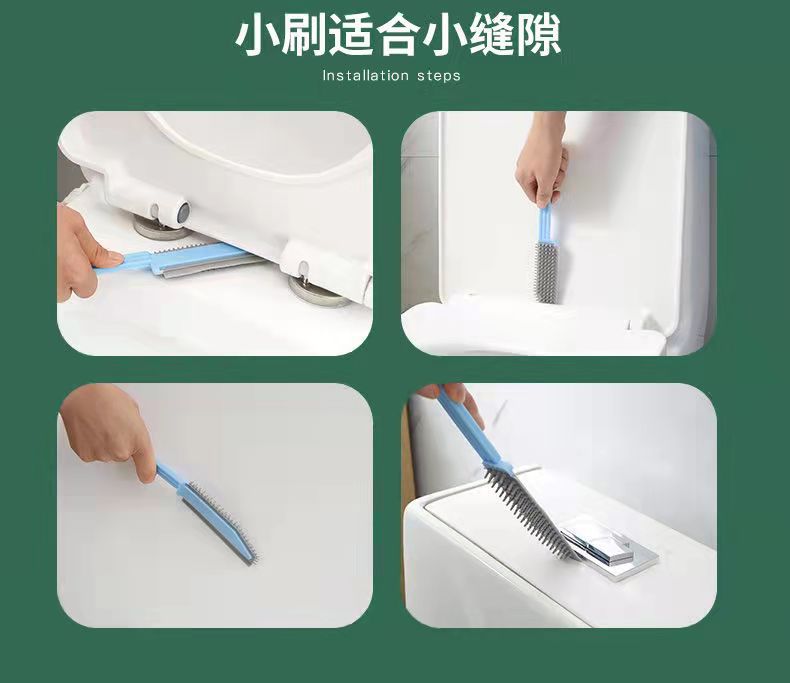 小刷适合小缝隙

Installation steps