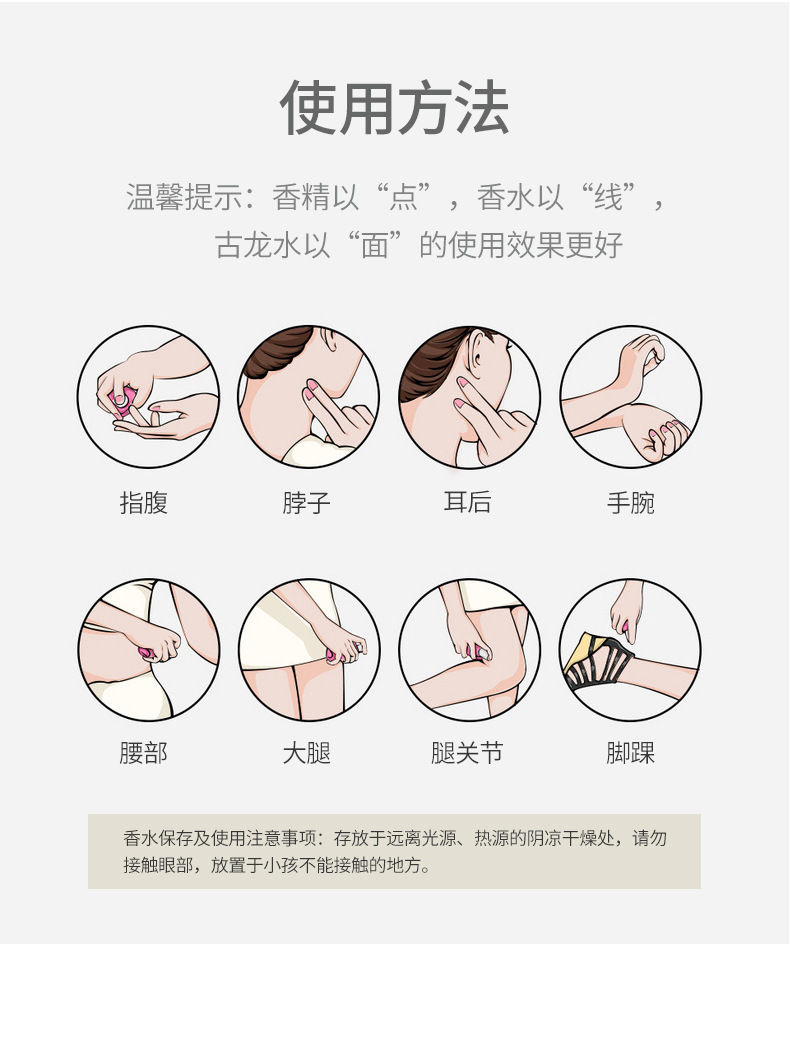 使用方法

温馨提示：香精以“点”，香水以“线”，古龙水以“面”的使用效果更好

指腹

脖子

耳后

手腕

腰部

大腿

腿关节

脚踝

香水保存及使用注意事项：存放于远离光源、热源的阴凉干燥处，请勿接触眼部，放置于小孩不能接触的地方。