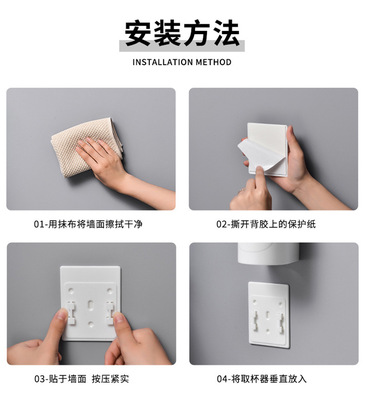 安装方法

INSTALLATION METHOD

01-用抹布将墙面擦拭干净

02-撕开背胶上的保护纸

03-贴于墙面 按压紧实

04-将取杯器垂直放入