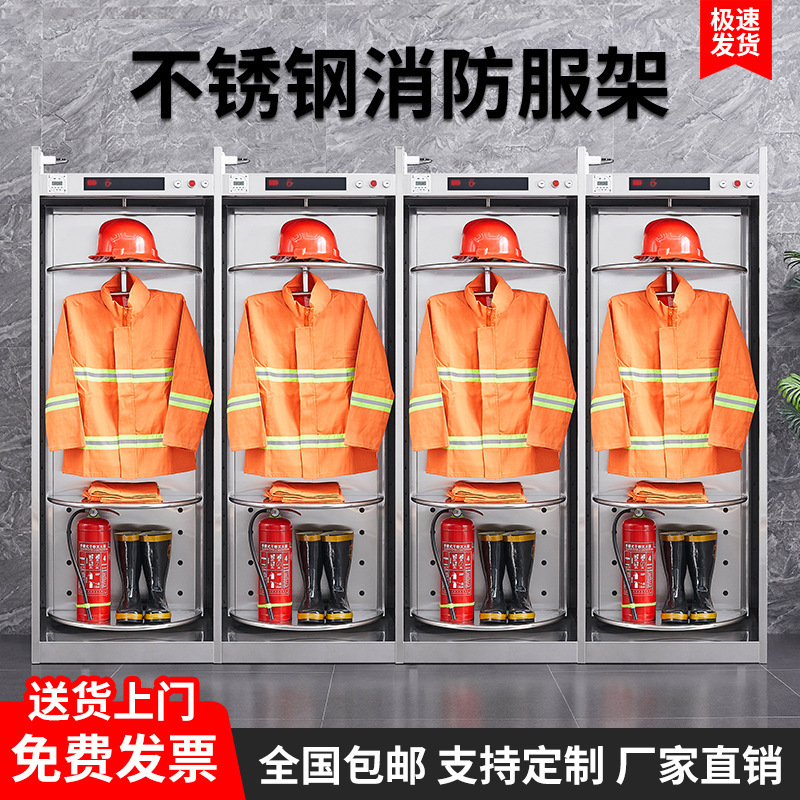 极速发货

不锈钢消防服架

送货上门
免费发票

全国包邮 支持定制 厂家直销