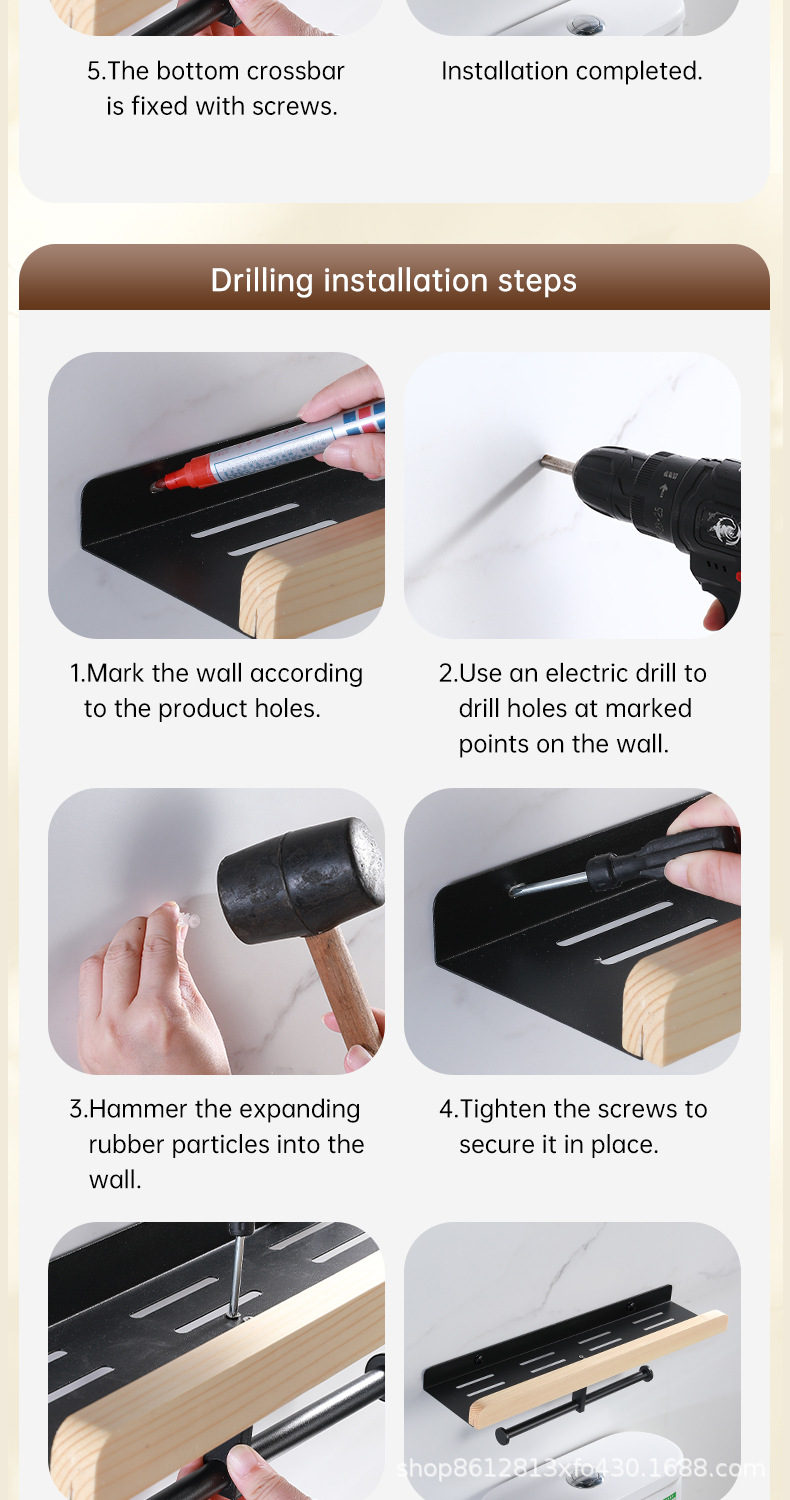 5.The bottom crossbar is fixed with screws.

Installation completed.

Drilling installation steps

1.Mark the wall according to the product holes.

2.Use an electric drill to drill holes at marked points on the wall.

3.Hammer the expanding rubber particles into the wall.

4.Tighten the screws to secure it in place.

shop8612813xfo430.1688.com