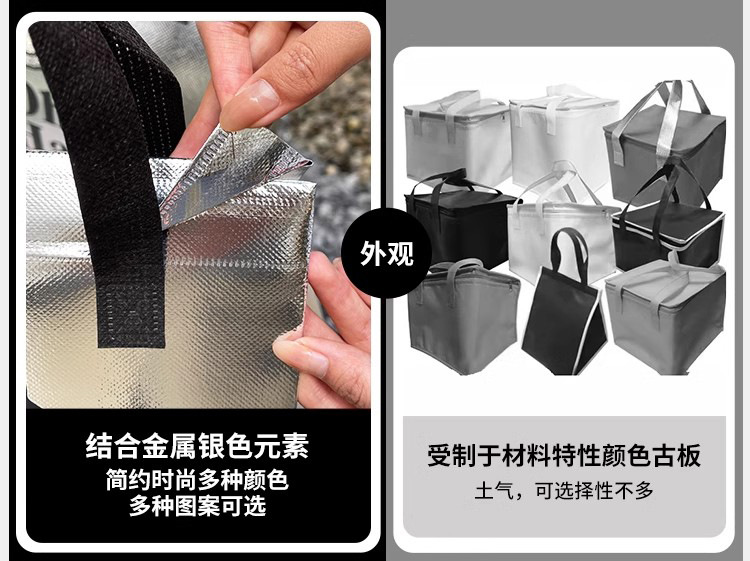 外观

结合金属银色元素
简约时尚多种颜色
多种图案可选

受制于材料特性颜色古板
土气，可选择性不多