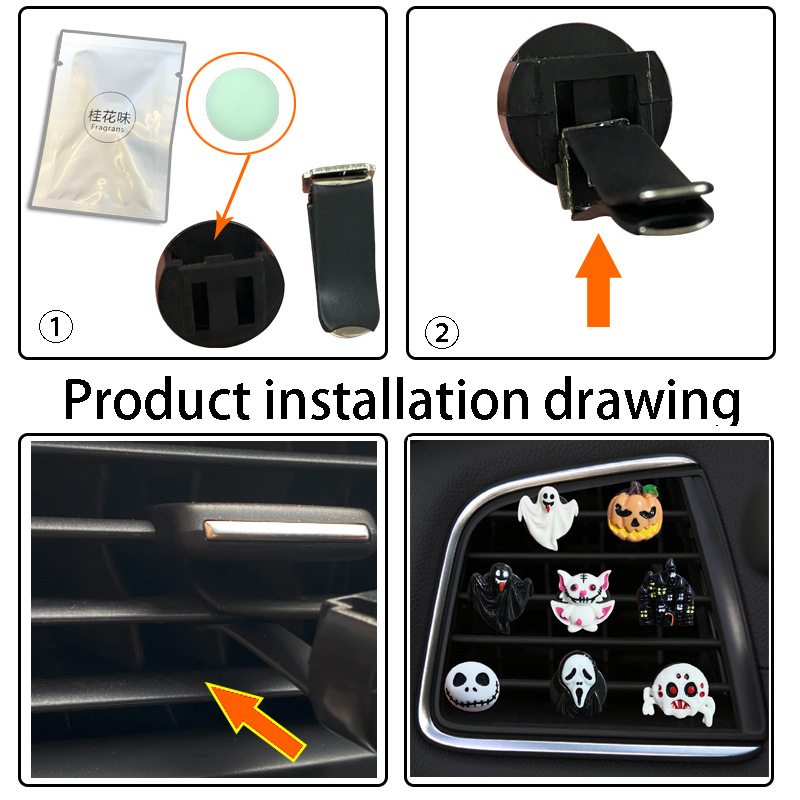 桂花味
Fragrans

①

②

Product installation drawing