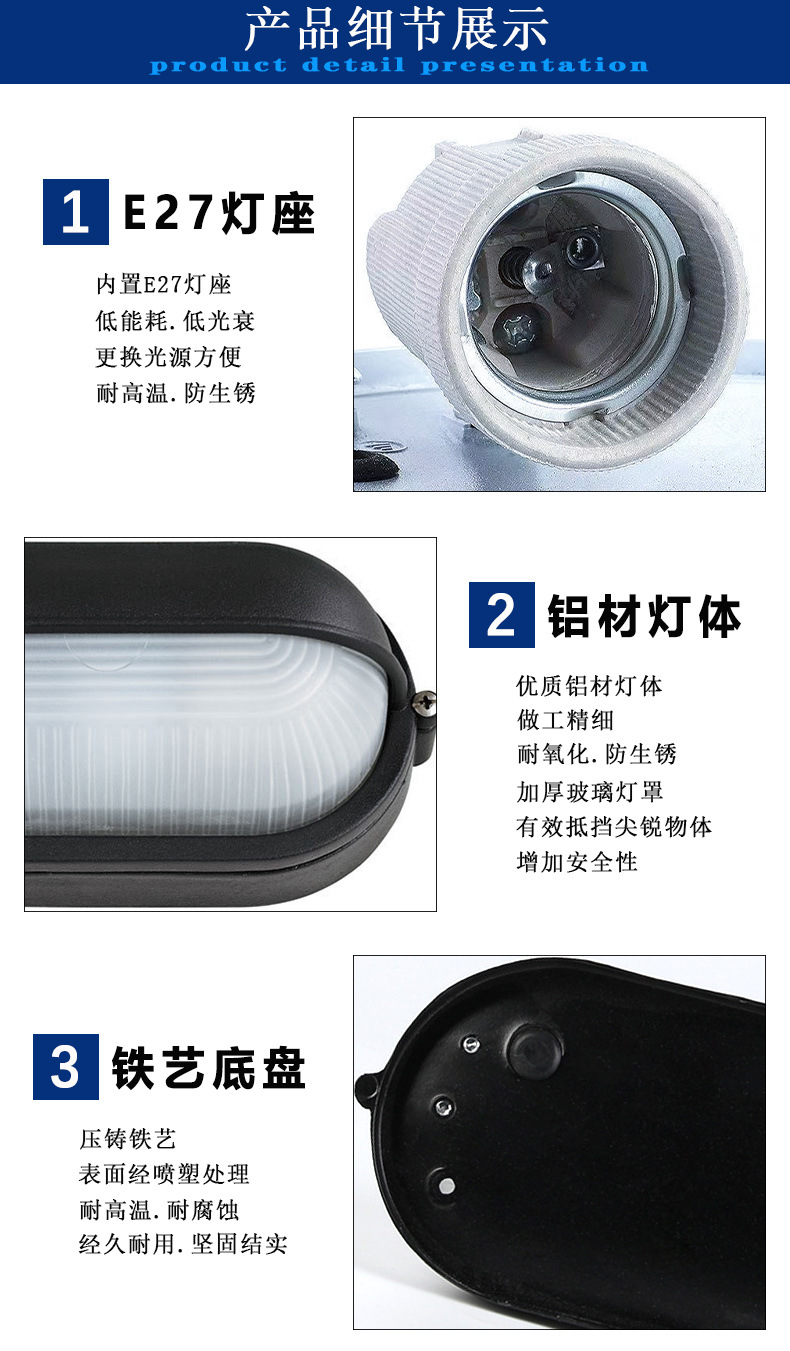 产品细节展示
product detail presentation

1 E27灯座

内置E27灯座
低能耗.低光衰
更换光源方便
耐高温.防生锈

2 铝材灯体

优质铝材灯体
做工精细
耐氧化.防生锈
加厚玻璃灯罩
有效抵挡尖锐物体
增加安全性

3 铁艺底盘

压铸铁艺
表面经喷塑处理
耐高温.耐腐蚀
经久耐用.坚固结实