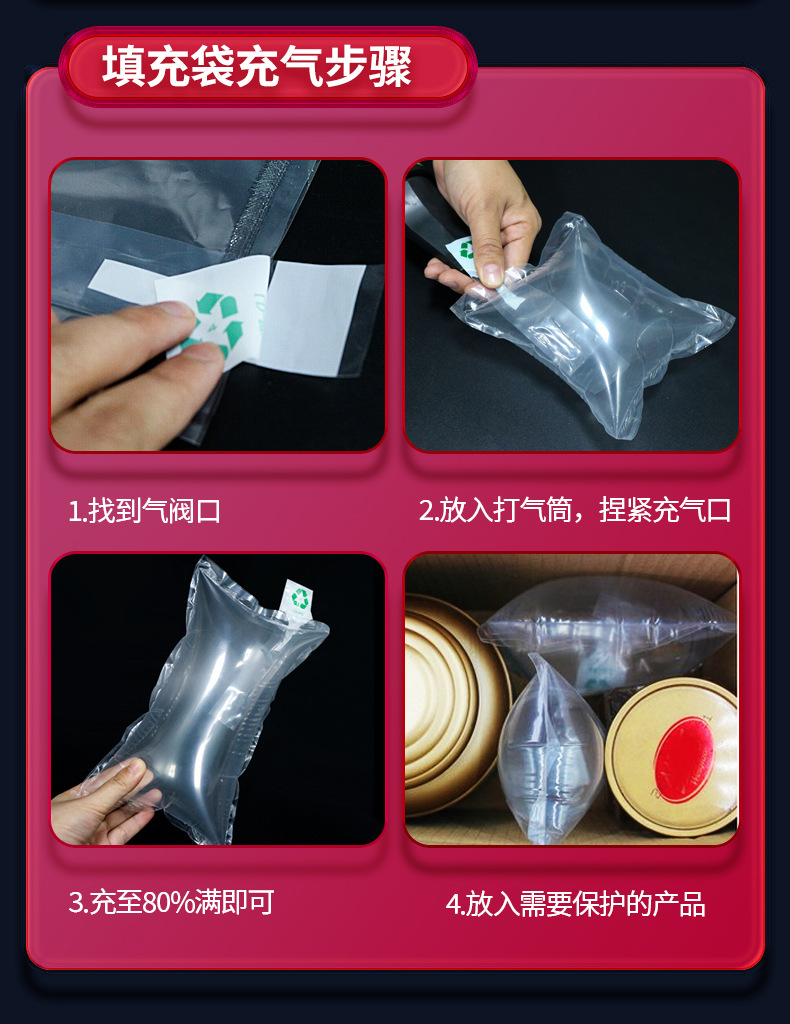 填充袋充气步骤

1.找到气阀口

2.放入打气筒，捏紧充气口

3.充至80%满即可

4.放入需要保护的产品