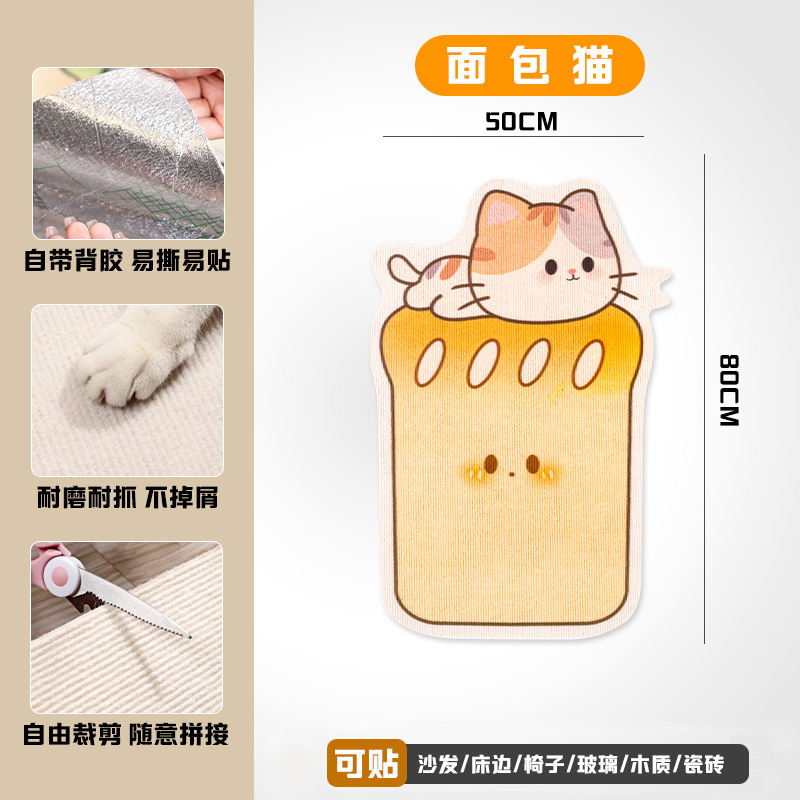 自带背胶 易撕易贴

耐磨耐抓 不掉屑

自由裁剪 随意拼接

面包猫

50CM

80CM

可贴 沙发/床边/椅子/玻璃/木质/瓷砖