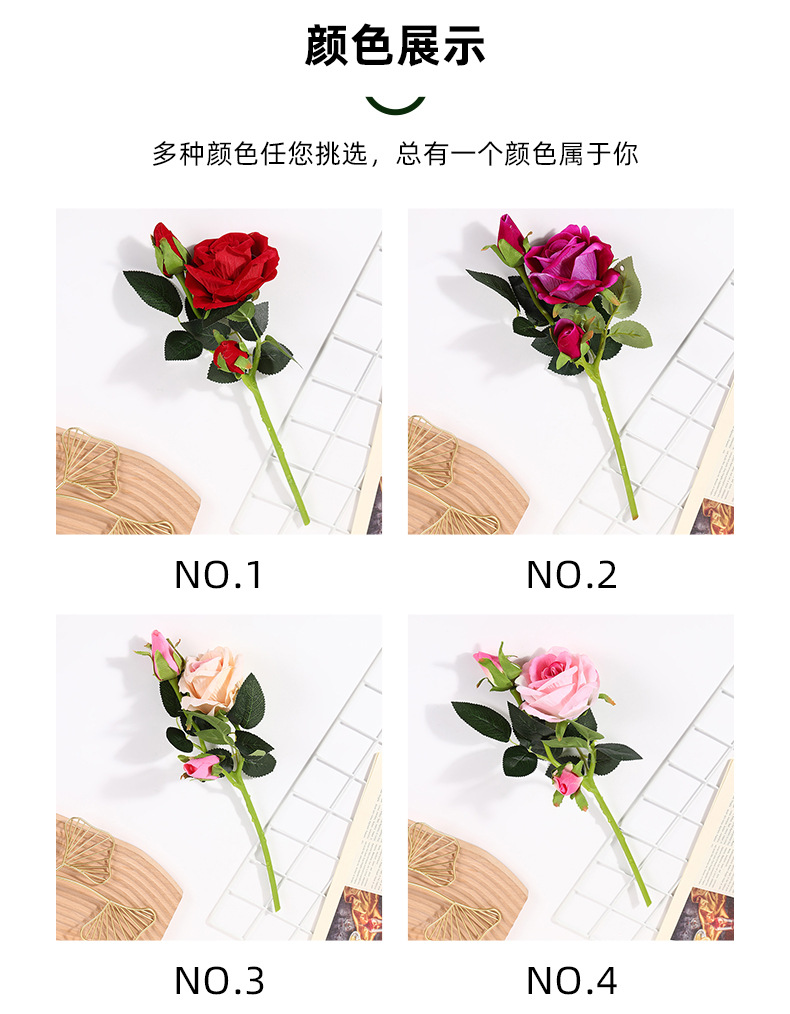 颜色展示

多种颜色任您挑选，总有一个颜色属于你

NO.1

NO.2

NO.3

NO.4