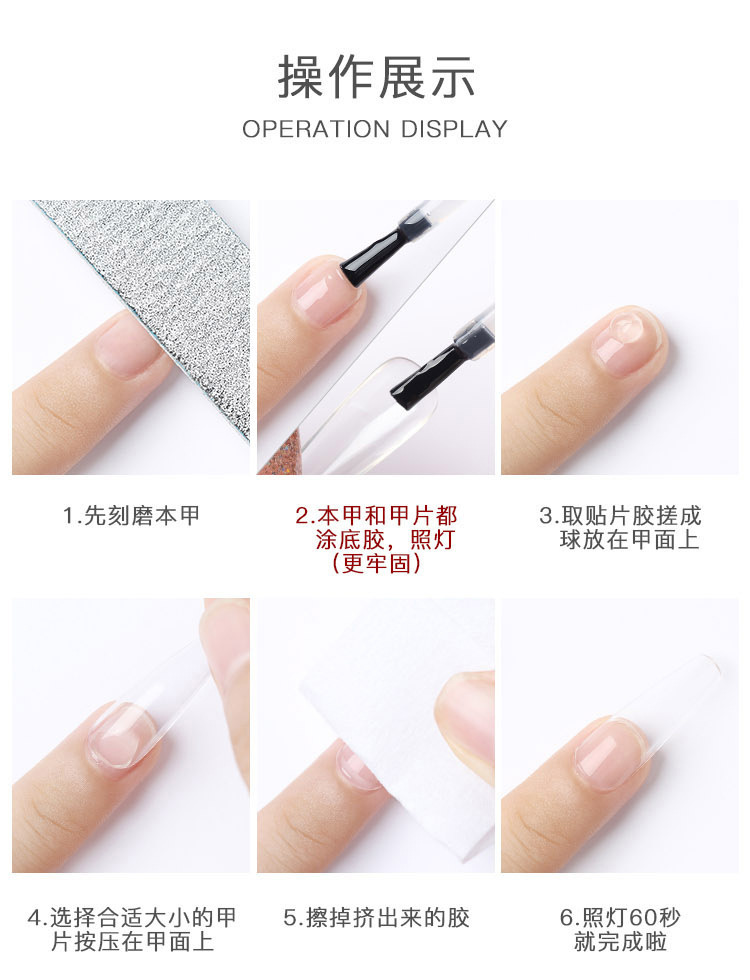 操作展示
OPERATION DISPLAY

1.先刻磨本甲

2.本甲和甲片都涂底胶，照灯（更牢固）

3.取贴片胶搓成球放在甲面上

4.选择合适大小的甲片按压在甲面上

5.擦掉挤出来的胶

6.照灯60秒就完成啦