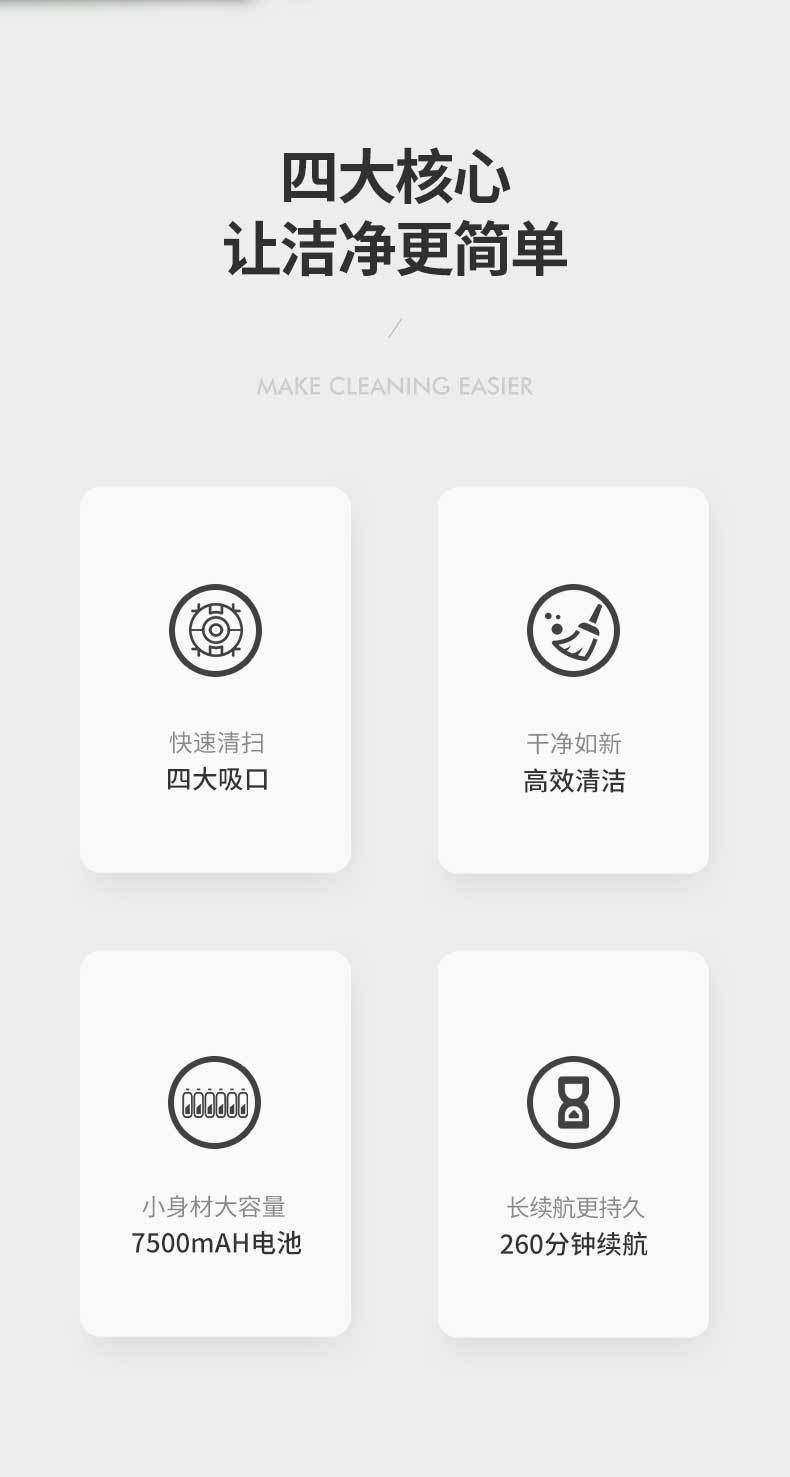 四大核心
让洁净更简单

/

MAKE CLEANING EASIER

快速清扫
四大吸口

干净如新
高效清洁

小身材大容量
7500mAH电池

长续航更持久
260分钟续航