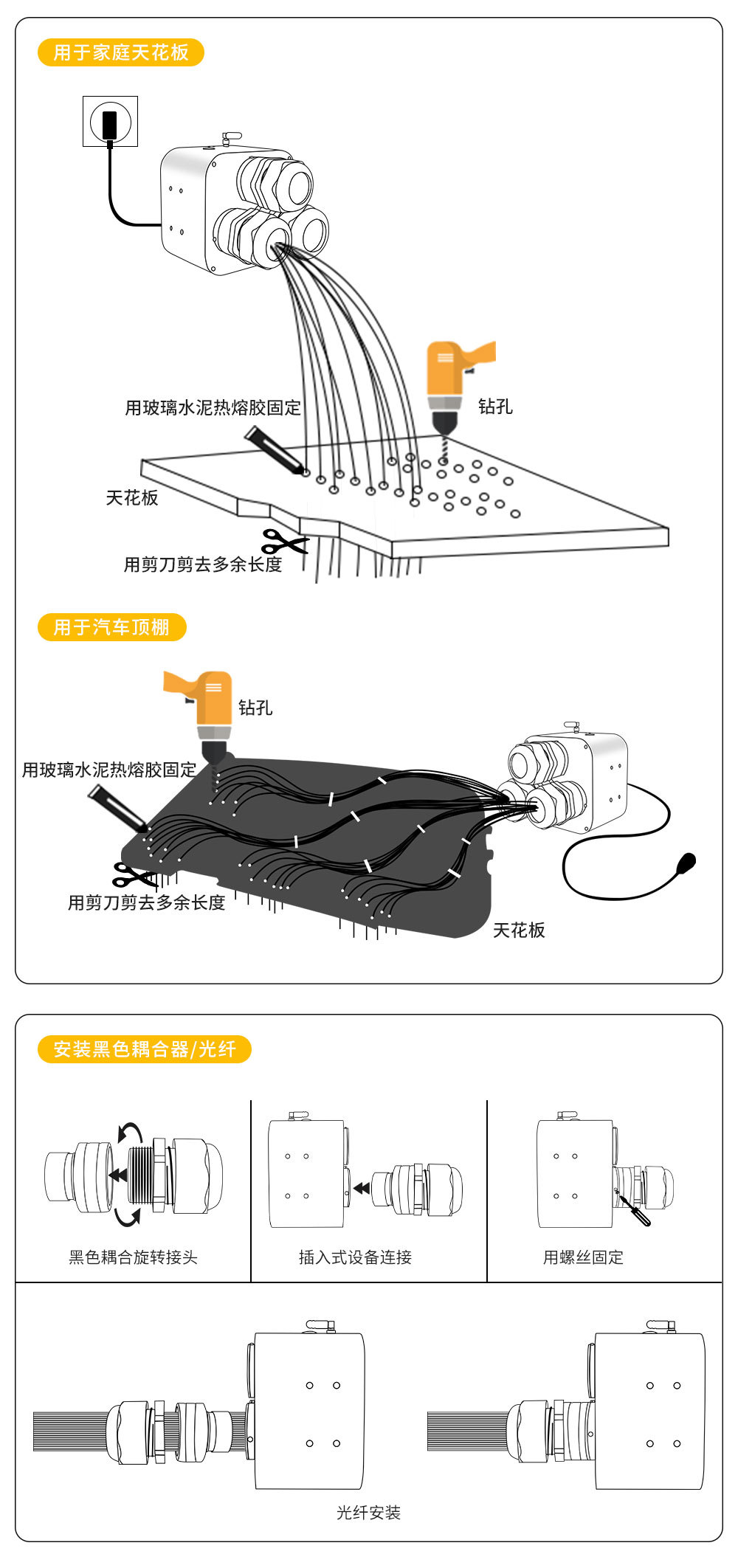 用于家庭天花板

用玻璃水泥热熔胶固定

钻孔

天花板

用剪刀剪去多余长度

用于汽车顶棚

钻孔

用玻璃水泥热熔胶固定

用剪刀剪去多余长度

天花板

安装黑色耦合器/光纤

黑色耦合旋转接头

插入式设备连接

用螺丝固定

光纤安装