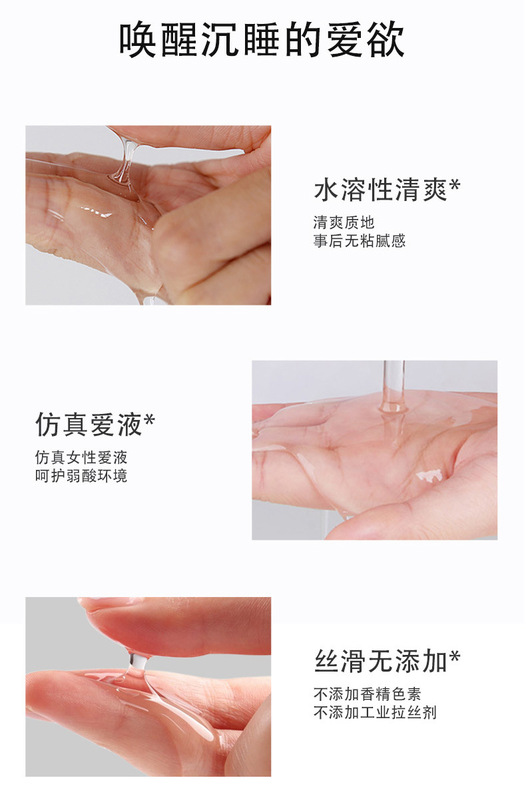 唤醒沉睡的爱欲

水溶性清爽*
清爽质地
事后无粘腻感

仿真爱液*
仿真女性爱液
呵护弱酸环境

丝滑无添加*
不添加香精色素
不添加工业拉丝剂