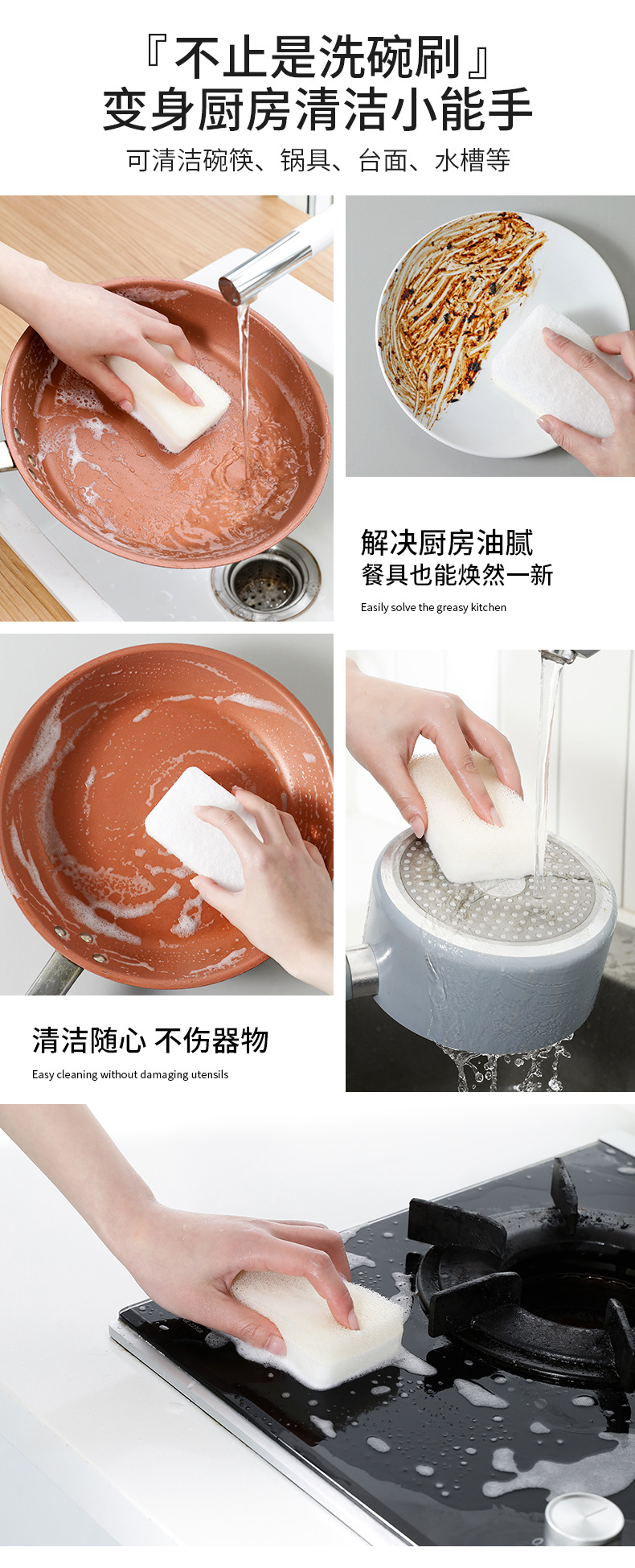 『不止是洗碗刷』
变身厨房清洁小能手

可清洁碗筷、锅具、台面、水槽等

解决厨房油腻
餐具也能焕然一新

Easily solve the greasy kitchen

清洁随心 不伤器物

Easy cleaning without damaging utensils