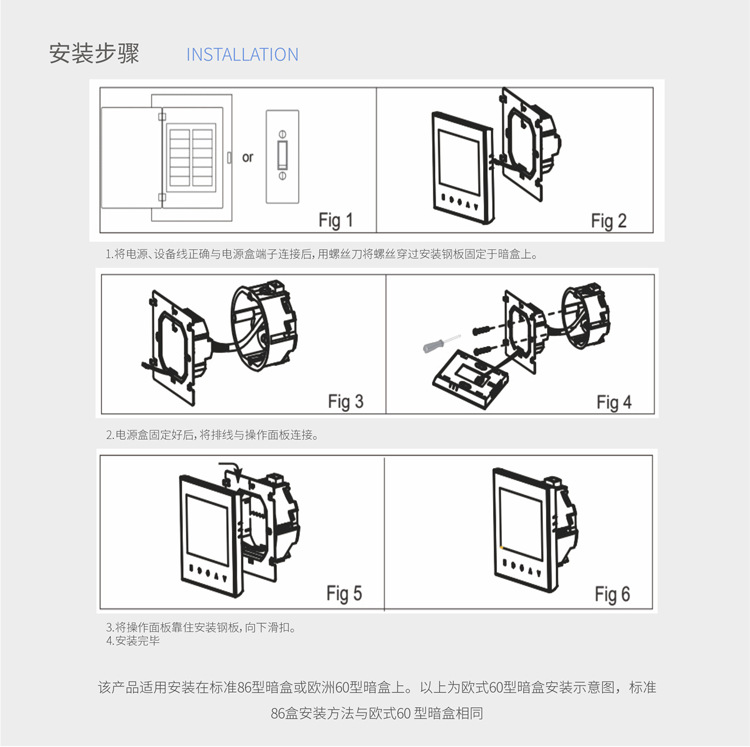 安装步骤　INSTALLATION

or

Fig 1

Fig 2

1.将电源、设备线正确与电源盒端子连接后，用螺丝刀将螺丝穿过安装钢板固定于暗盒上。

Fig 3

Fig 4

2.电源盒固定好后，将排线与操作面板连接。

Fig 5

Fig 6

3.将操作面板靠住安装钢板，向下滑扣。
4.安装完毕

该产品适用安装在标准86型暗盒或欧洲60型暗盒上。以上为欧式60型暗盒安装示意图，标准86盒安装方法与欧式60 型暗盒相同