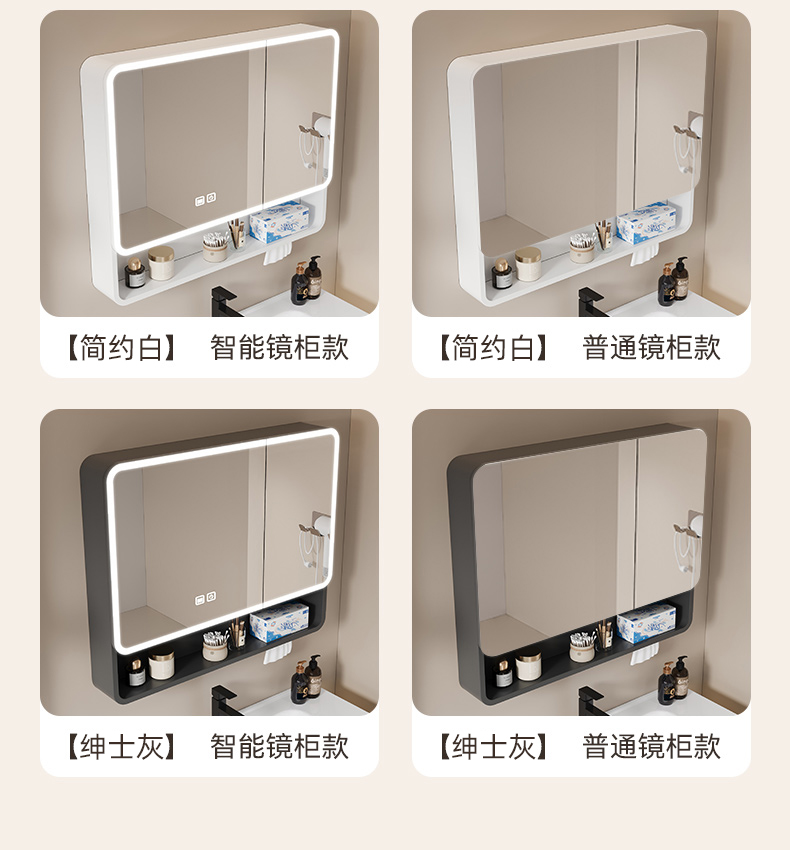 【简约白】 智能镜柜款

【简约白】 普通镜柜款

【绅士灰】 智能镜柜款

【绅士灰】 普通镜柜款