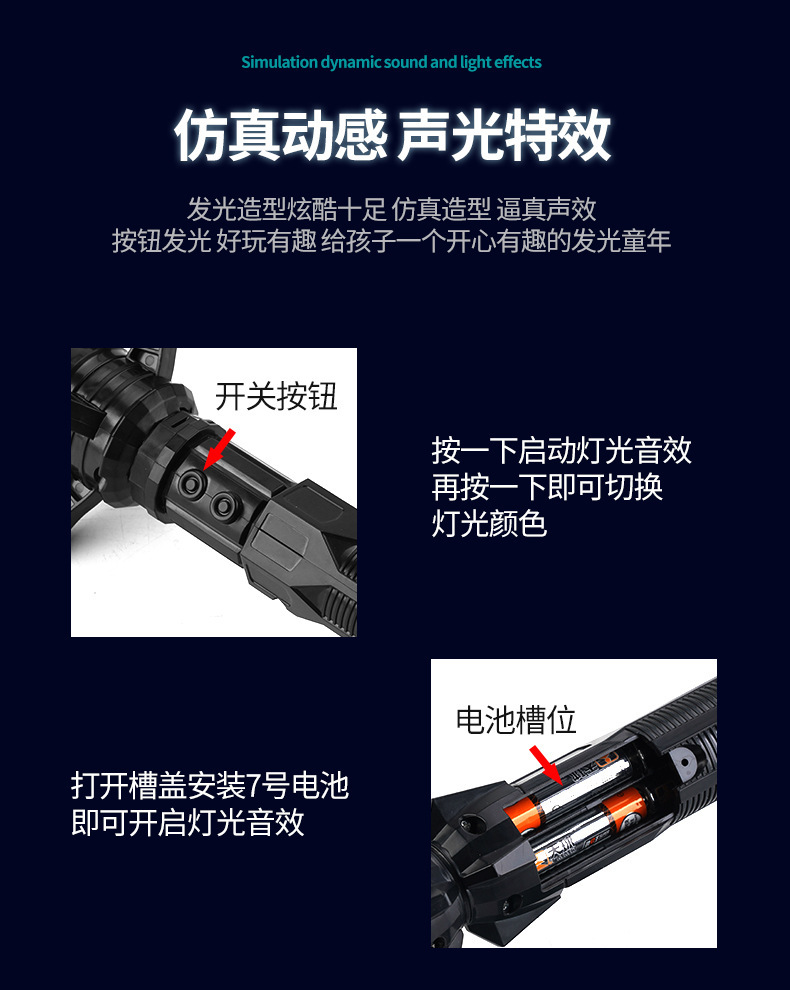 Simulation dynamic sound and light effects

仿真动感 声光特效

发光造型炫酷十足 仿真造型 逼真声效
按钮发光 好玩有趣 给孩子一个开心有趣的发光童年

开关按钮

按一下启动灯光音效
再按一下即可切换
灯光颜色

电池槽位

打开槽盖安装7号电池
即可开启灯光音效