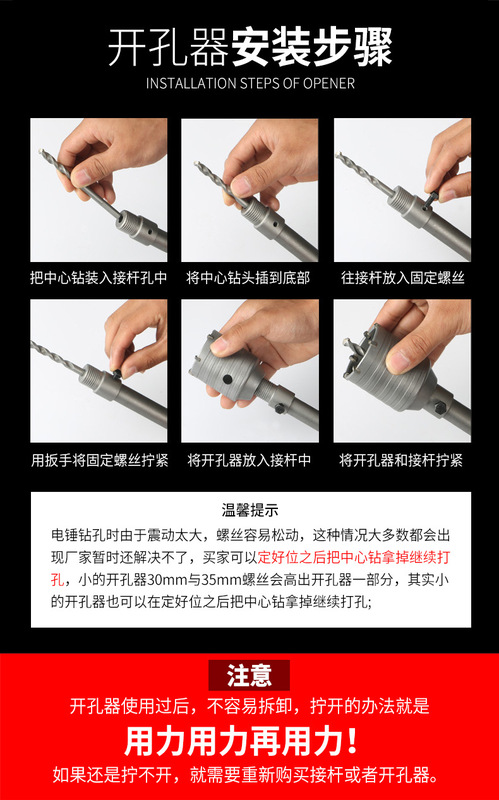 开孔器安装步骤
INSTALLATION STEPS OF OPENER

把中心钻装入接杆孔中

将中心钻头插到底部

往接杆放入固定螺丝

用扳手将固定螺丝拧紧

将开孔器放入接杆中

将开孔器和接杆拧紧

温馨提示

电锤钻孔时由于震动太大，螺丝容易松动，这种情况大多数都会出现厂家暂时还解决不了，买家可以定好位之后把中心钻拿掉继续打孔，小的开孔器30mm与35mm螺丝会高出开孔器一部分，其实小的开孔器也可以在定好位之后把中心钻拿掉继续打孔;

注意

开孔器使用过后，不容易拆卸，拧开的办法就是

用力用力再用力！

如果还是拧不开，就需要重新购买接杆或者开孔器。