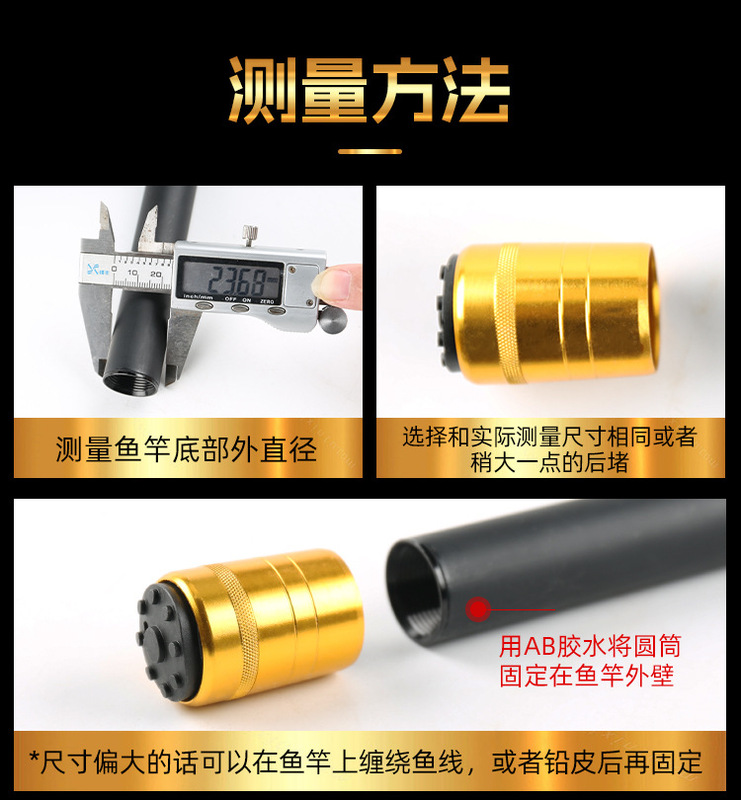 测量方法

0 10 20

23.68

inch/mm OFF ON ZERO

测量鱼竿底部外直径

选择和实际测量尺寸相同或者稍大一点的后堵

用AB胶水将圆筒固定在鱼竿外壁

*尺寸偏大的话可以在鱼竿上缠绕鱼线，或者铅皮后再固定