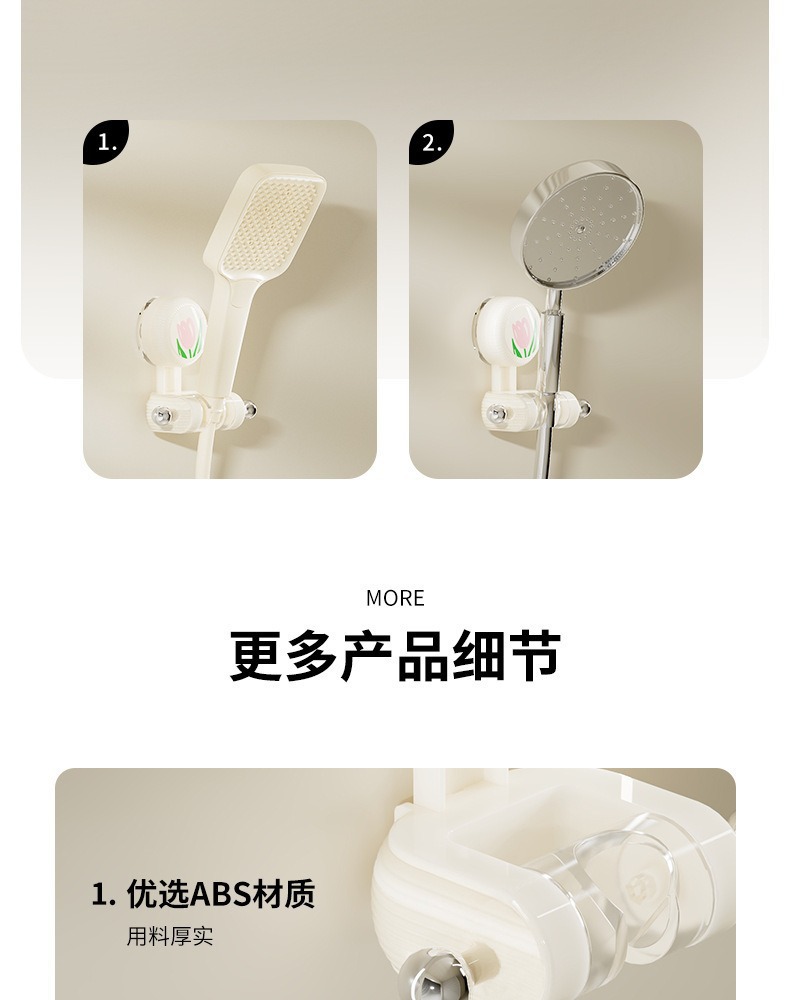 1.

2.

MORE

更多产品细节

1. 优选ABS材质

用料厚实