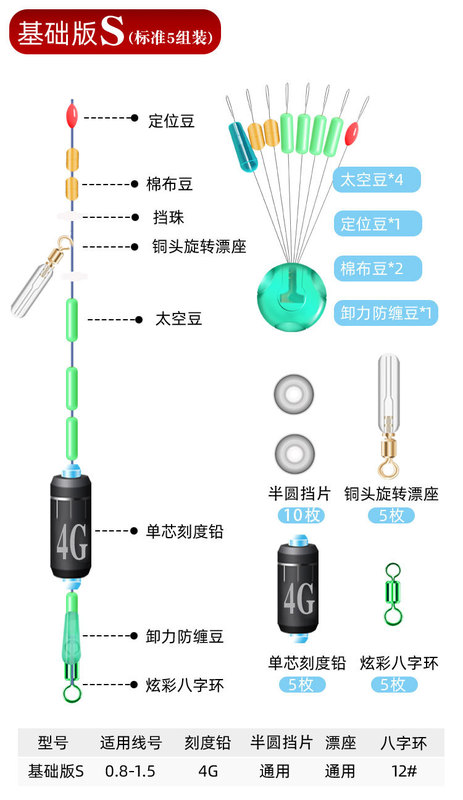 基础版S（标准5组装）

定位豆
棉布豆
挡珠
铜头旋转漂座
太空豆
4G
单芯刻度铅
卸力防缠豆
炫彩八字环

太空豆*4
定位豆*1
棉布豆*2
卸力防缠豆*1

半圆挡片
10枚
铜头旋转漂座
5枚
4G
单芯刻度铅
5枚
炫彩八字环
5枚

| 型号 | 适用线号 | 刻度铅 | 半圆挡片 | 漂座 | 八字环 |
|---|---|---|---|---|---|
| 基础版S | 0.8-1.5 | 4G | 通用 | 通用 | 12# |