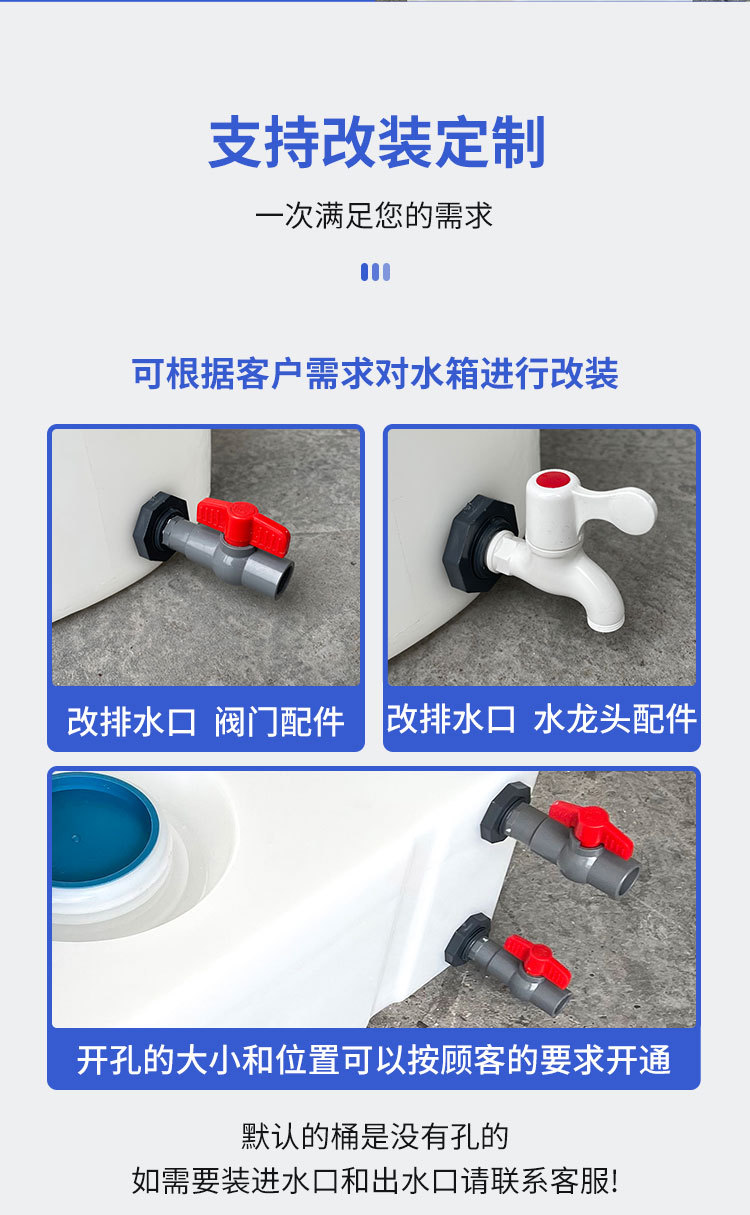 支持改装定制

一次满足您的需求

可根据客户需求对水箱进行改装

改排水口 阀门配件

改排水口 水龙头配件

开孔的大小和位置可以按顾客的要求开通

默认的桶是没有孔的
如需要装进水口和出水口请联系客服!