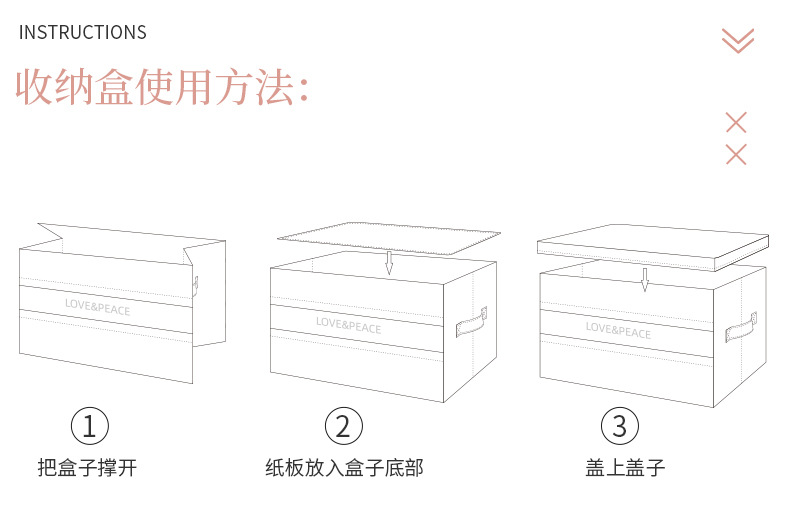 INSTRUCTIONS

收纳盒使用方法:

LOVE&PEACE

LOVE&PEACE

LOVE&PEACE

①
把盒子撑开

②
纸板放入盒子底部

③
盖上盖子